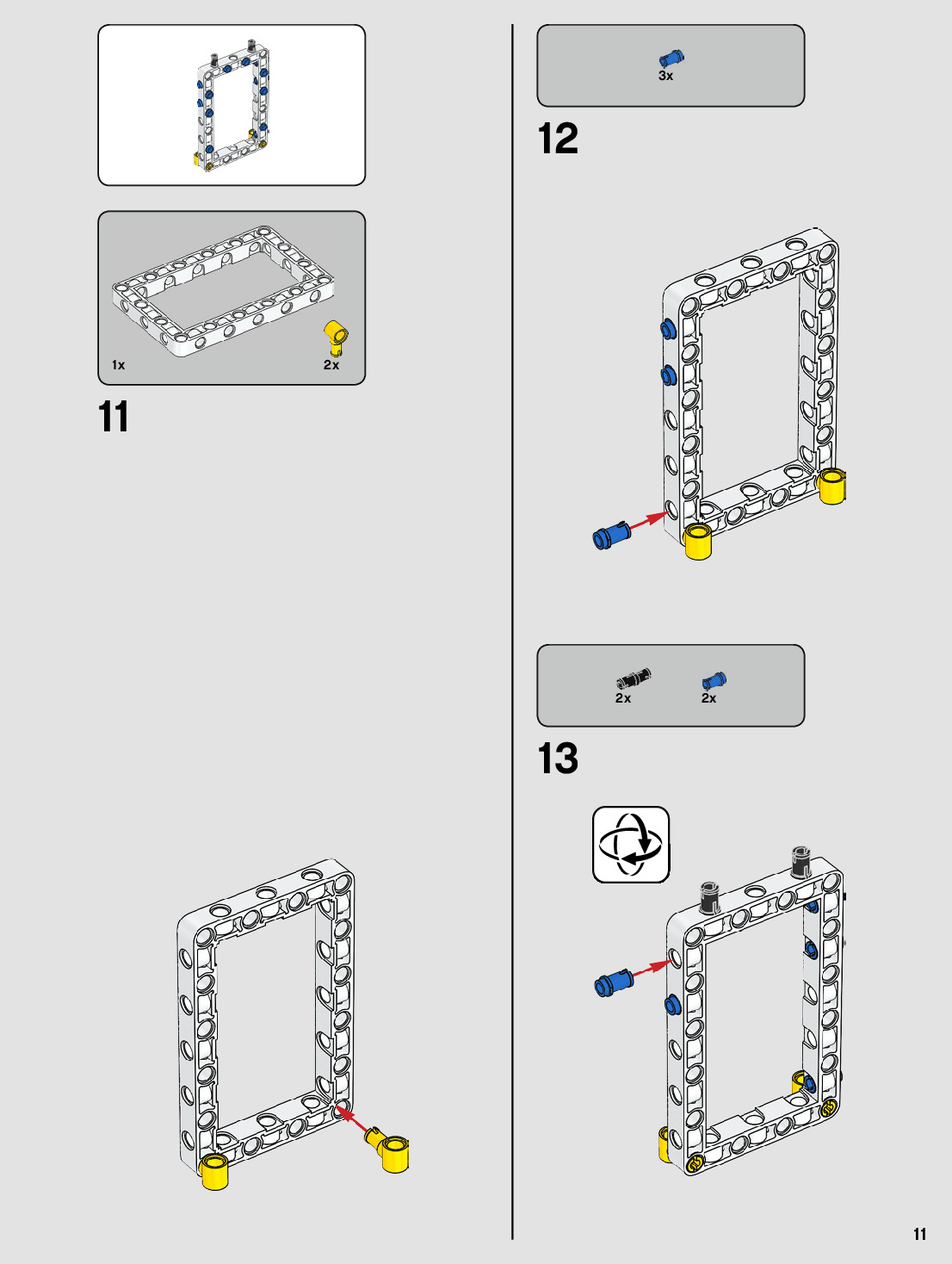 1x
2x
11

3x
12

2x
2x
13

11