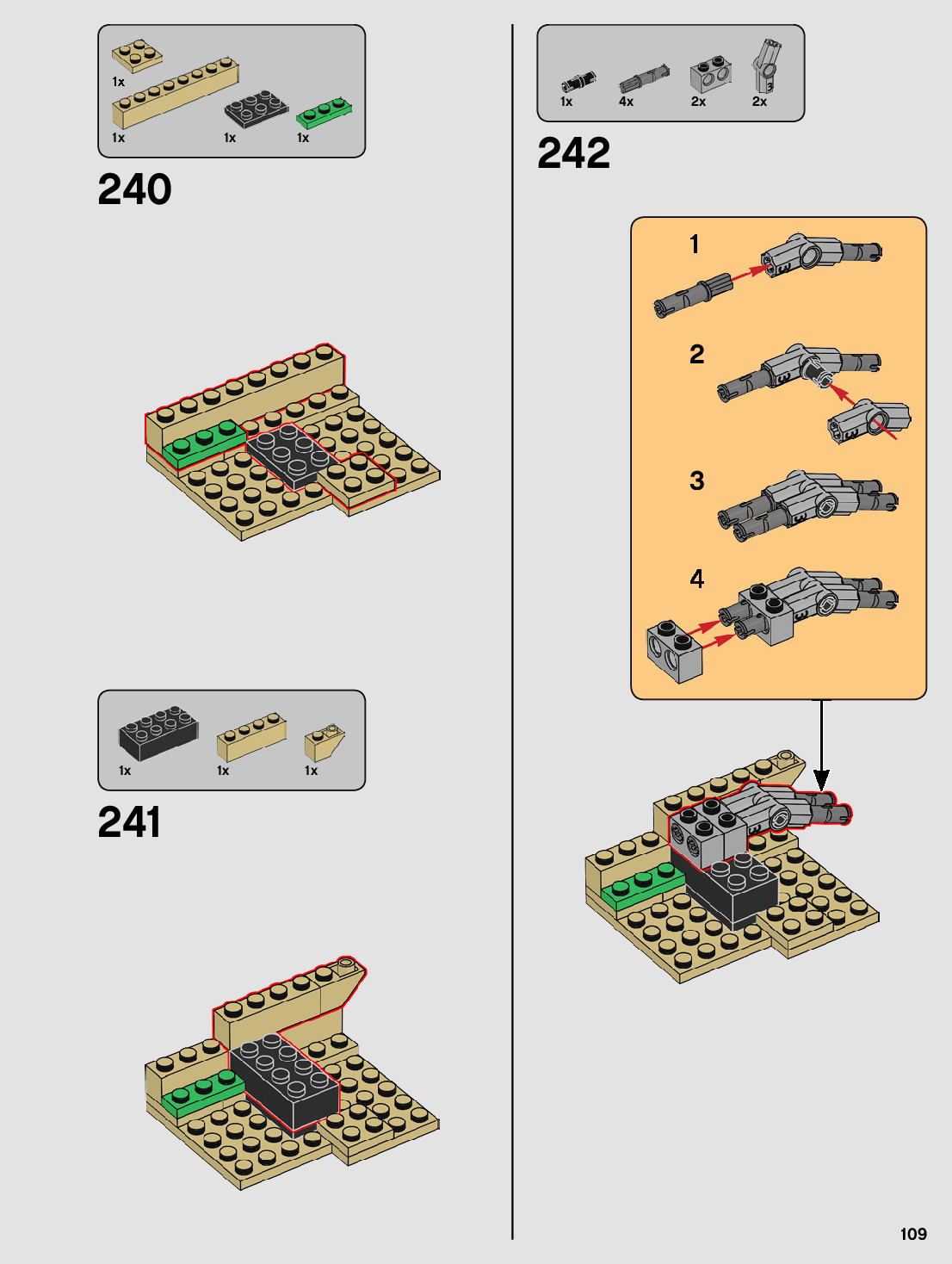 1x
1x
1x
1x

240

1x
1x
1x

241

1x
4x
2x
2x

242

1
2
3
4

109