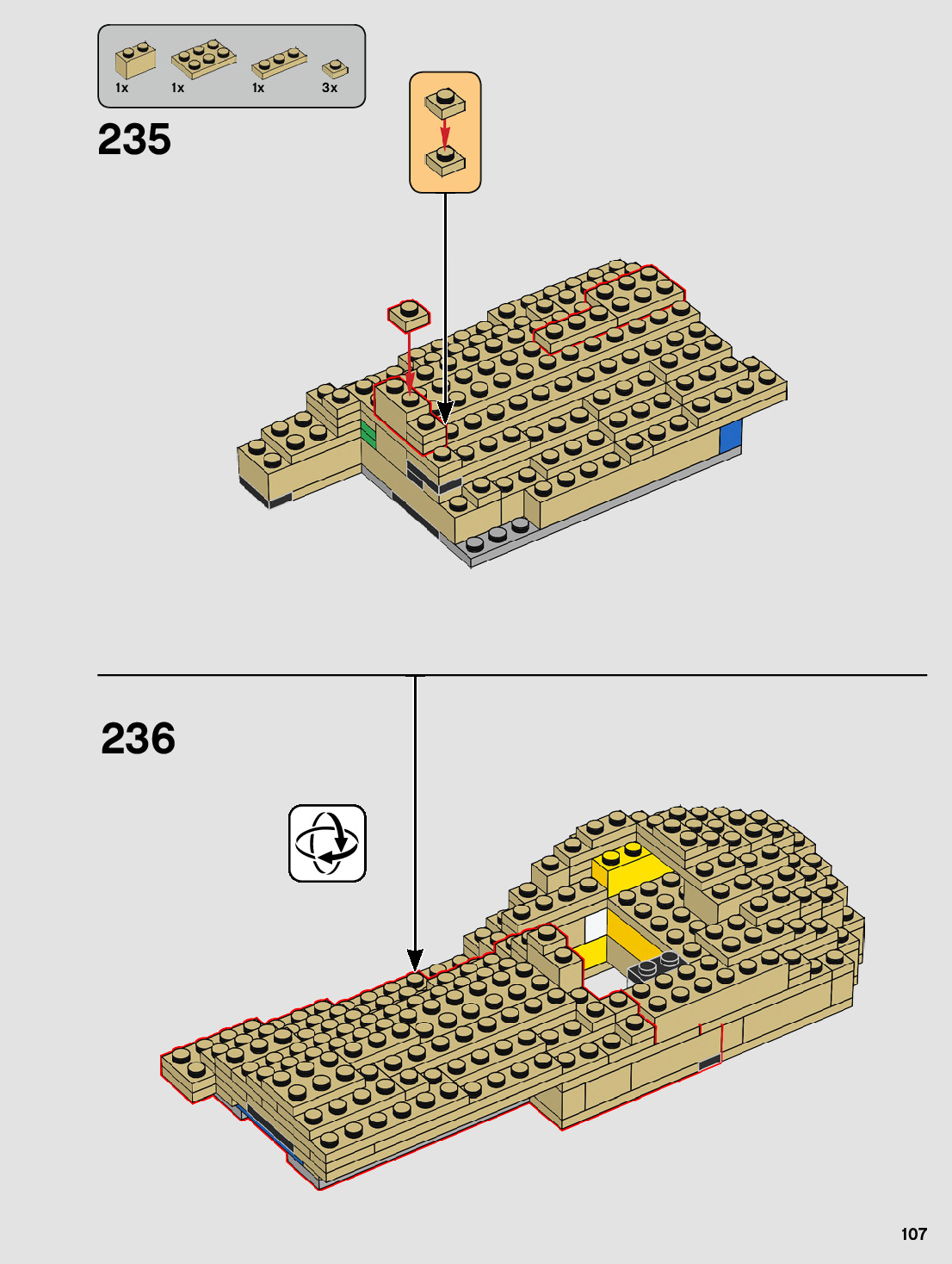 1x 1x 1x 3x

235

236

107