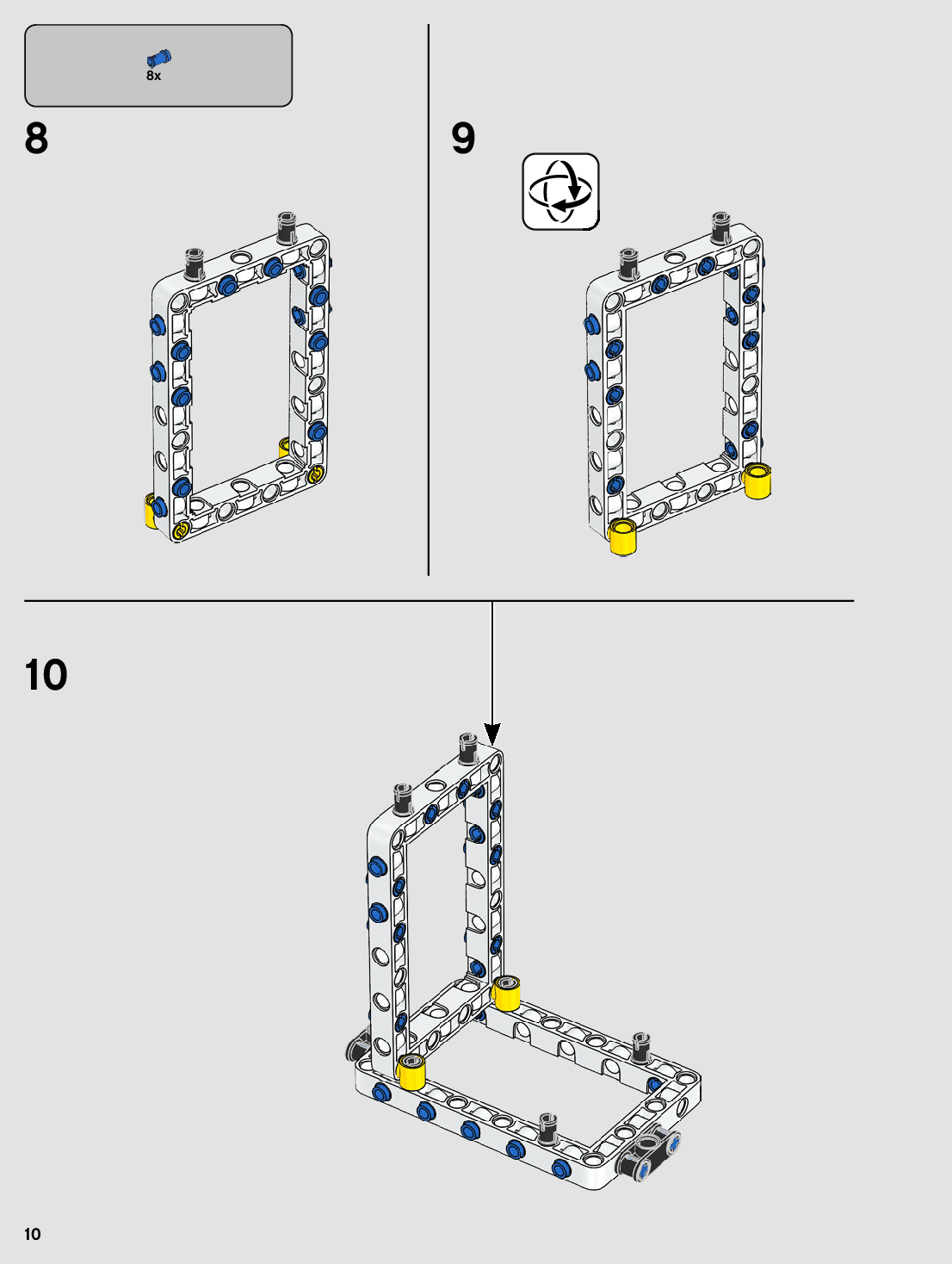 8x

8

9

10

10