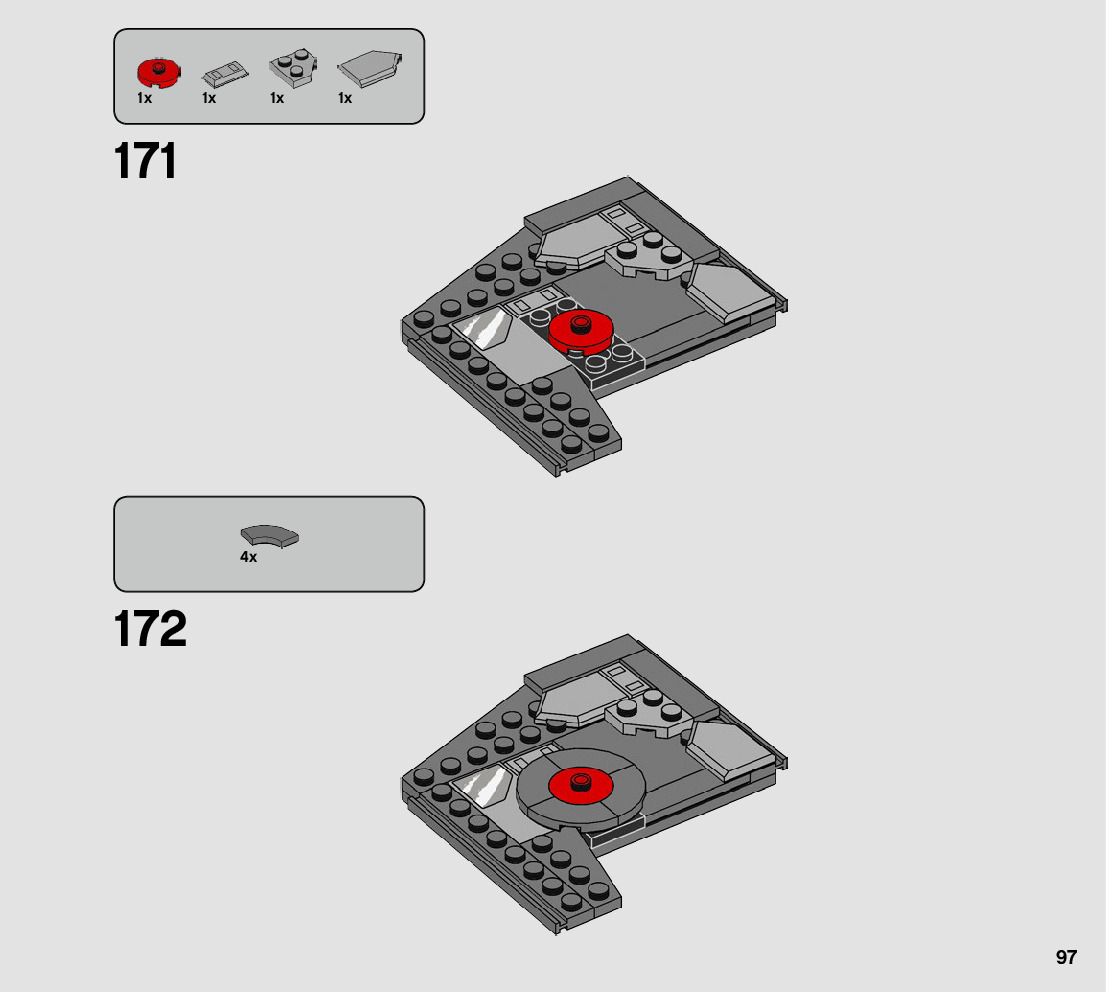 1x 1x 1x 1x

171

4x

172

97