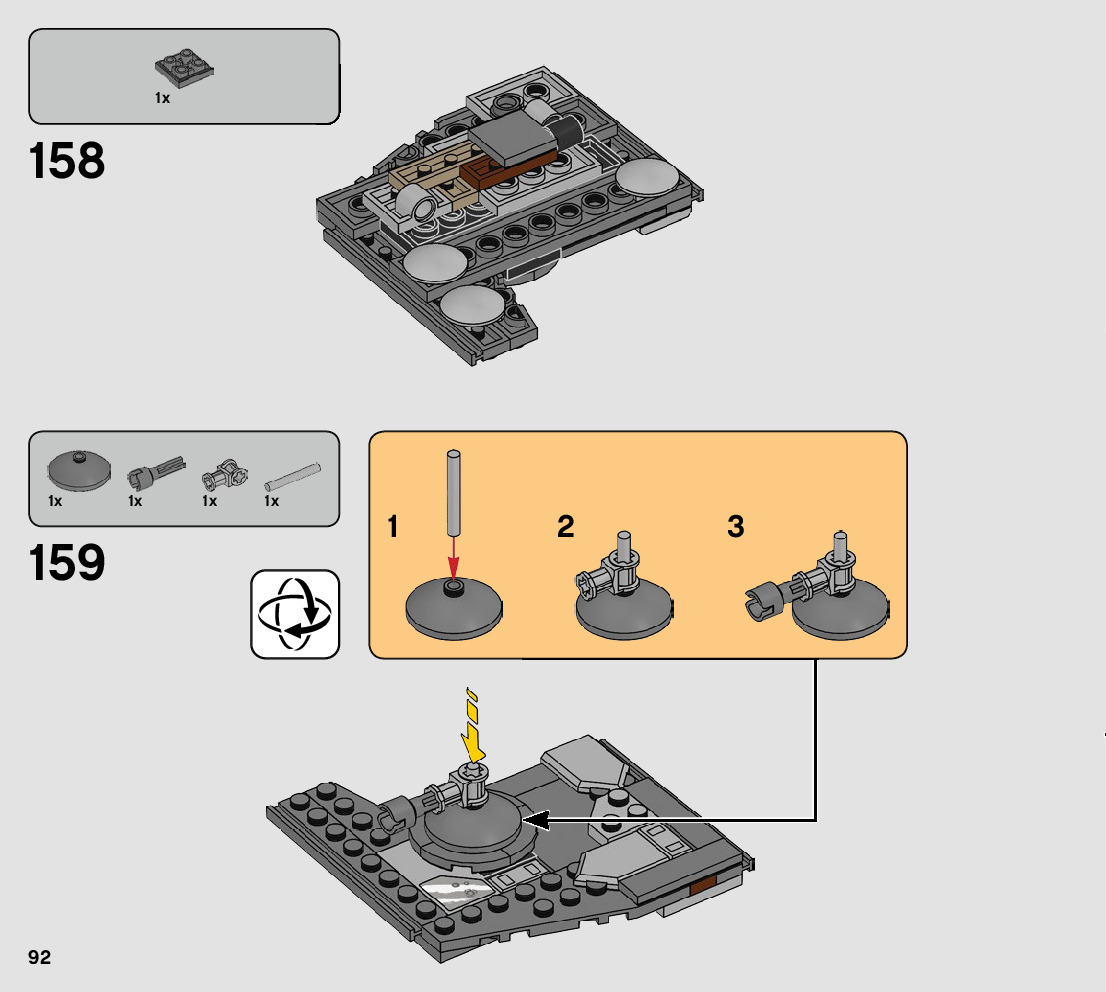 1x

158

1x 1x 1x 1x

159

1

2

3

92