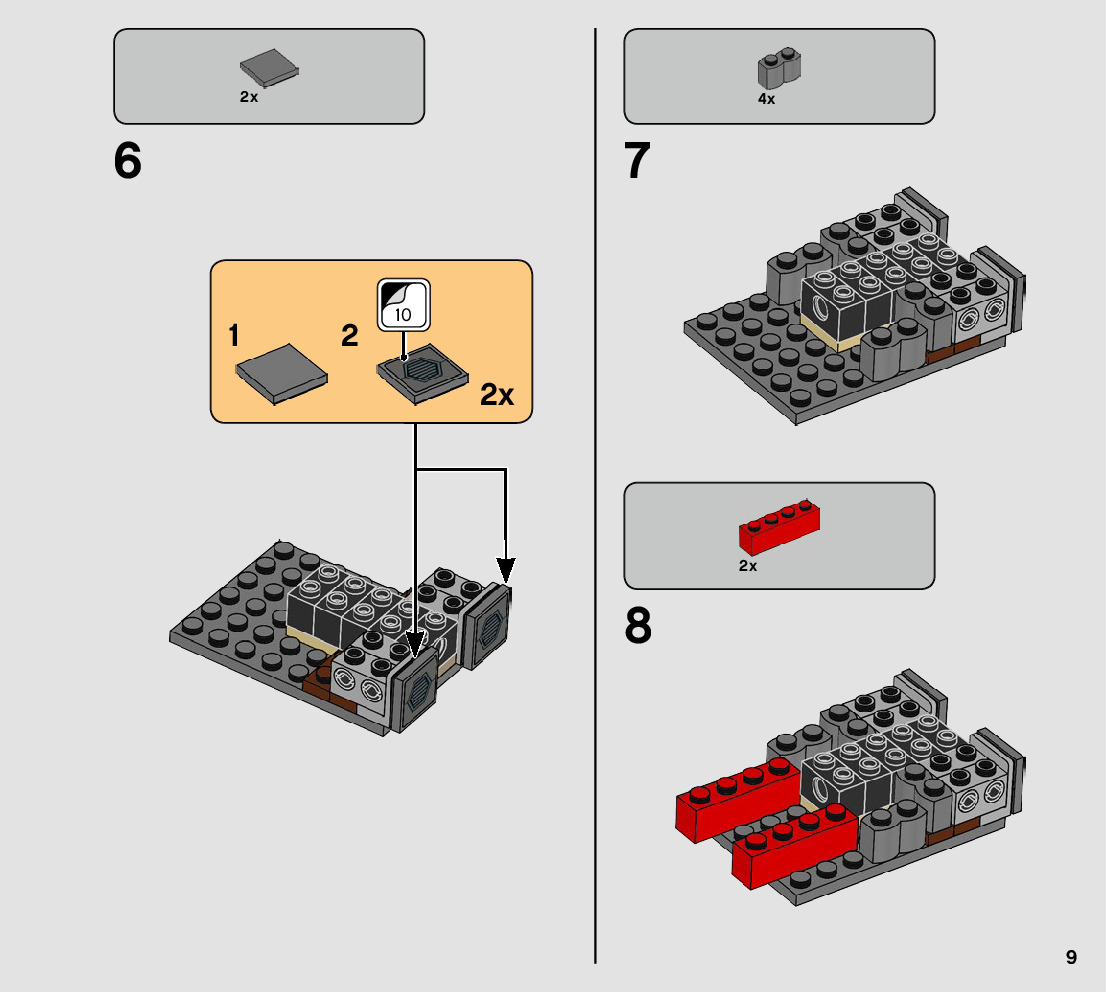 2x

6

1

2

10

2x

4x

7

2x

8

9