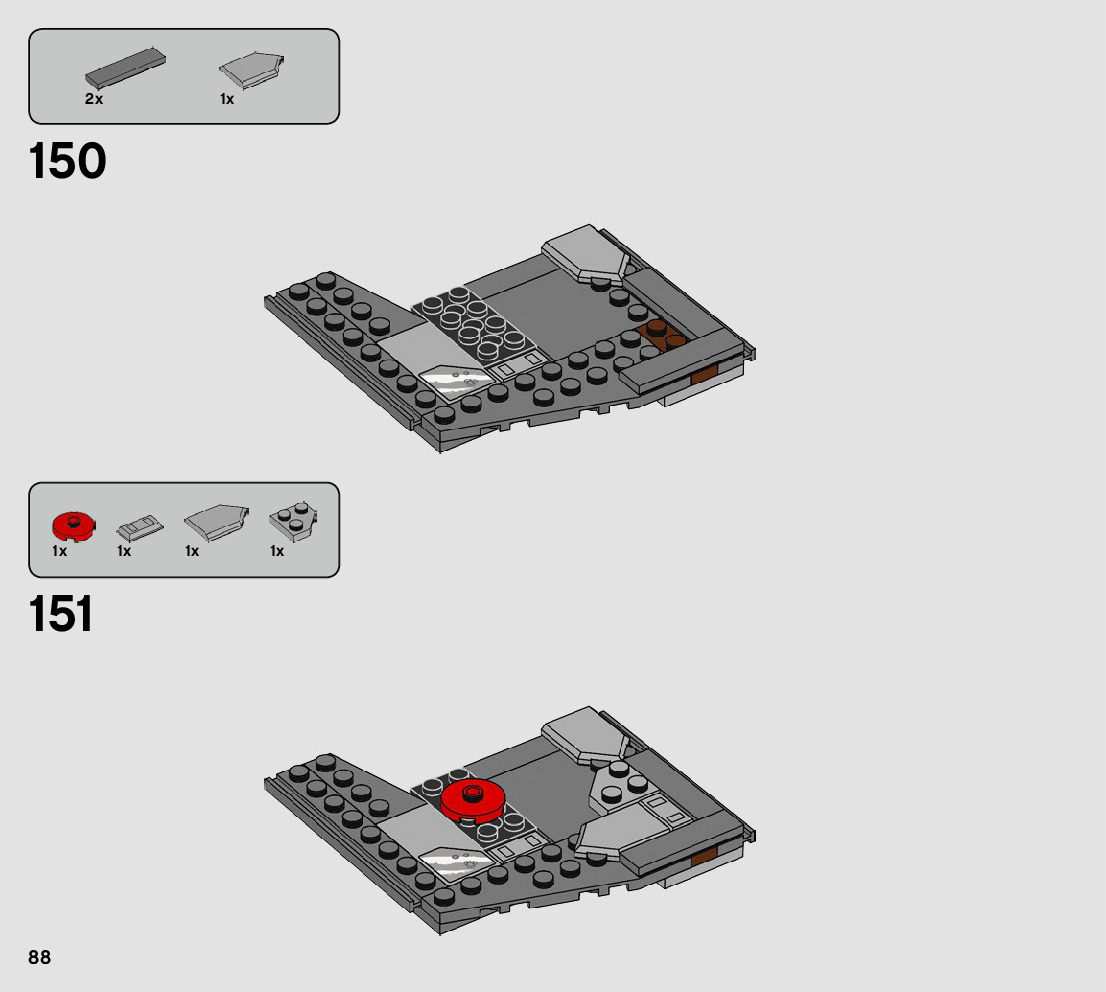 2x
1x

150

1x
1x
1x
1x

151

88