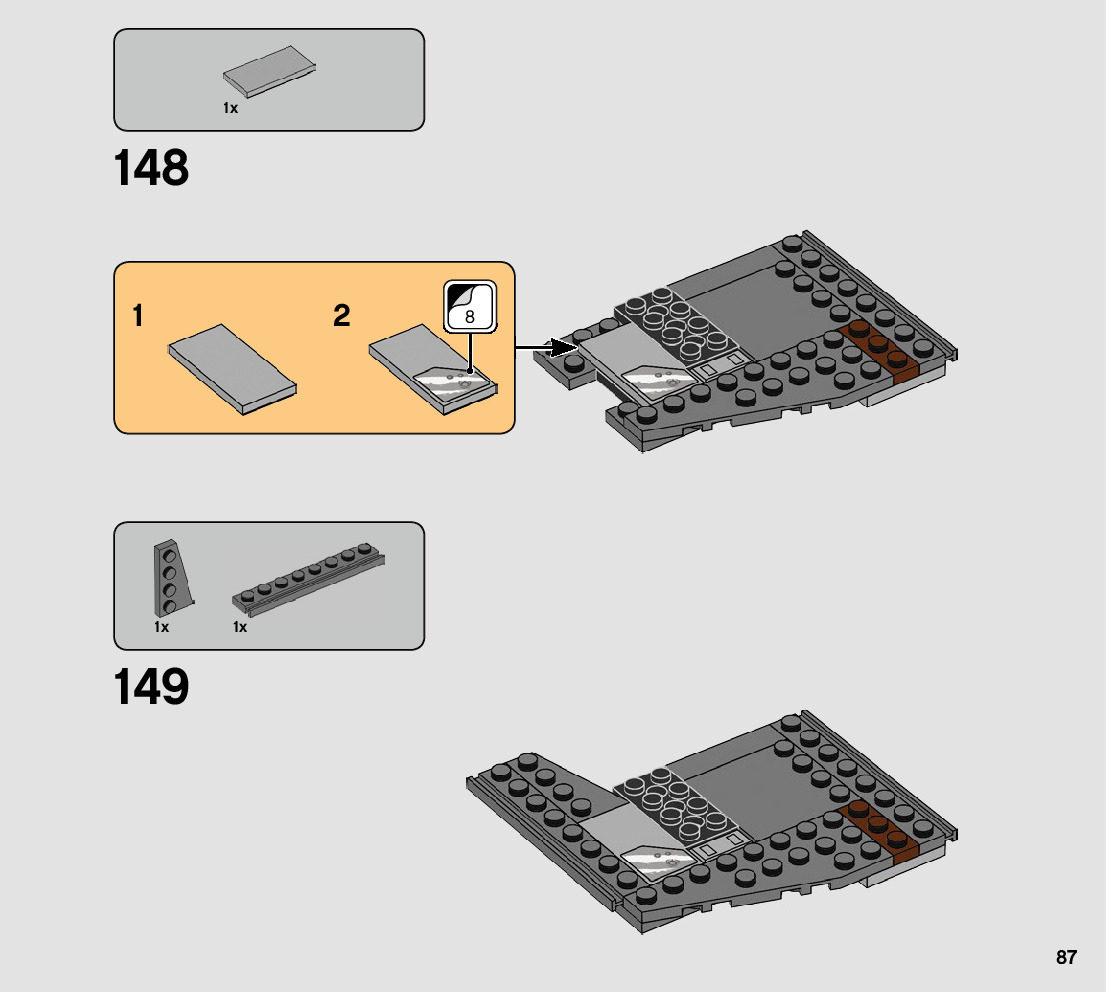 1x

148

1

2

8

1x

1x

149

87