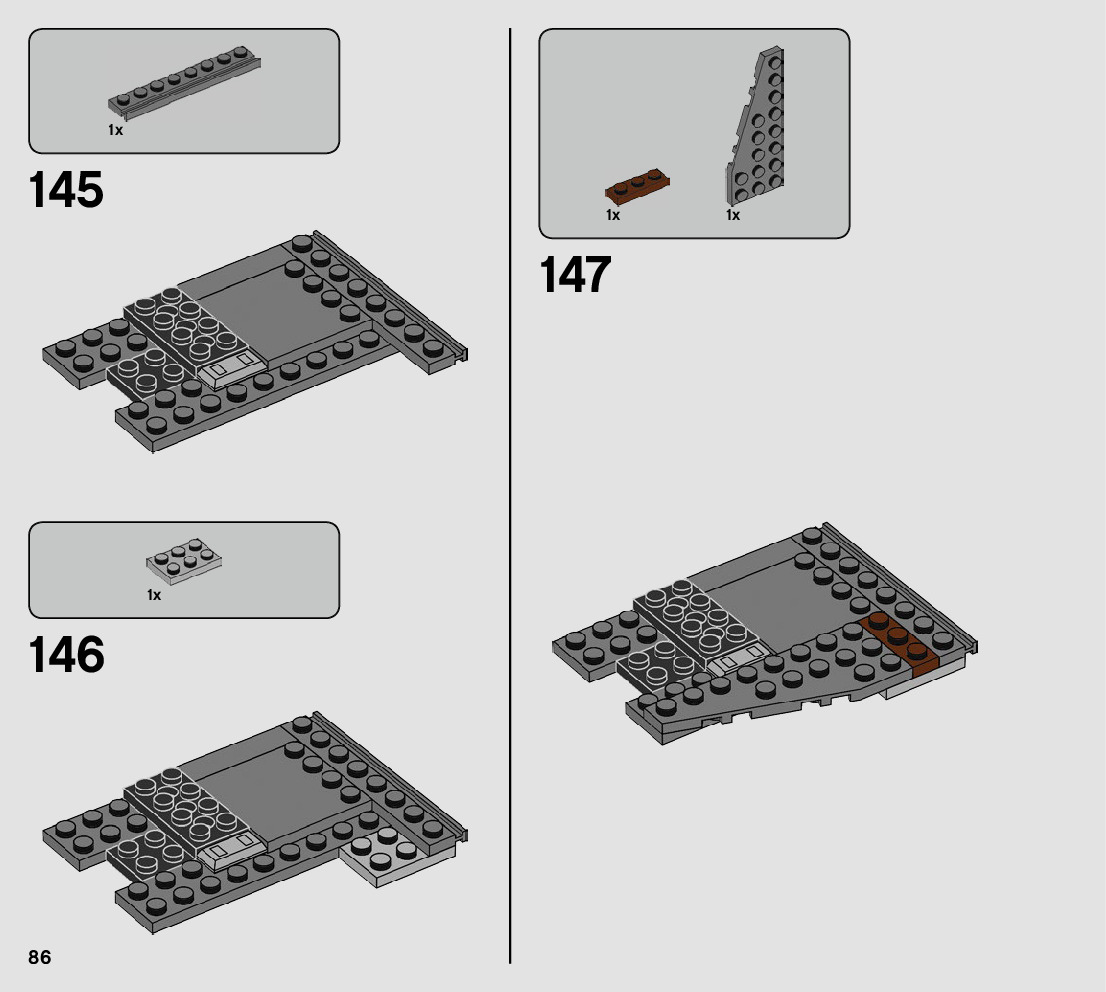 1x

145

1x

146

86

1x 1x

147