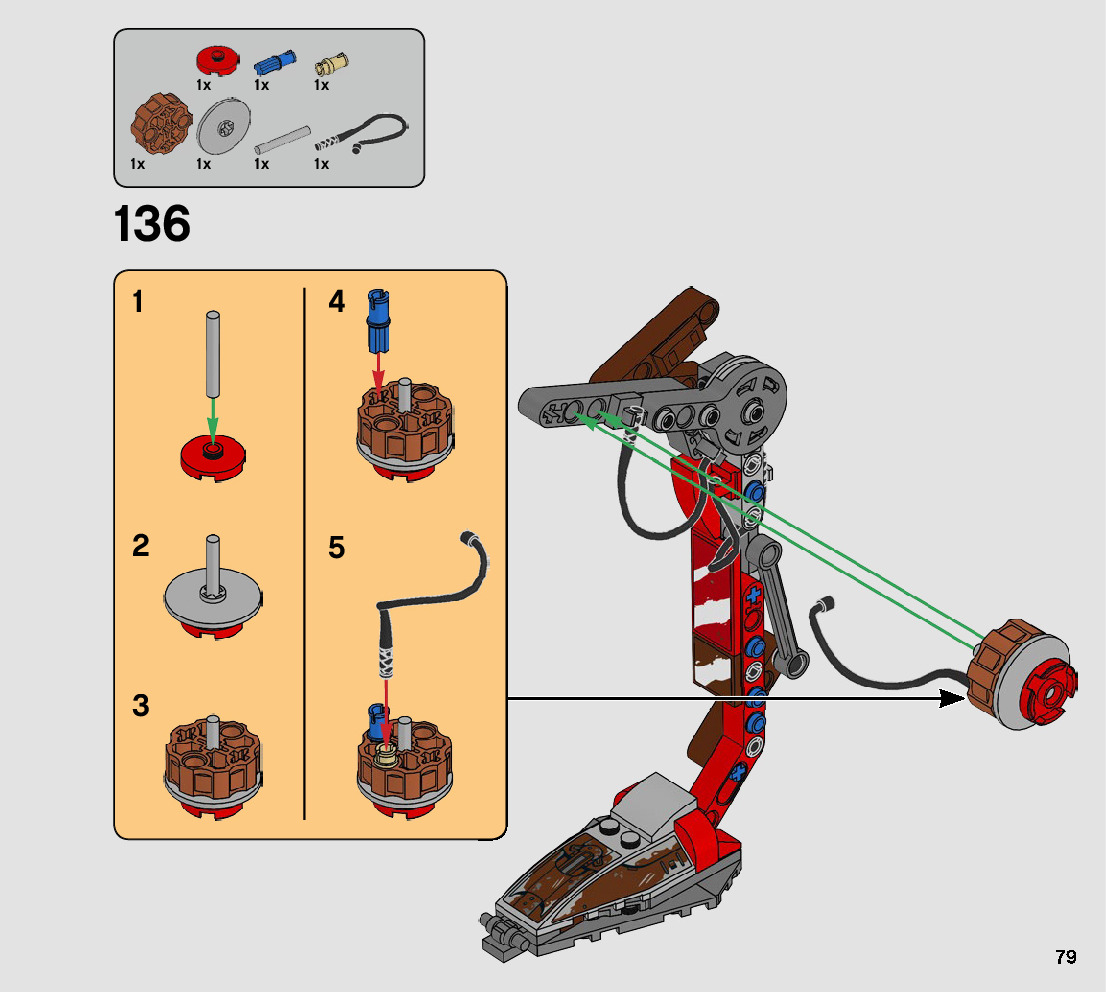 1x 1x 1x
1x 1x 1x 1x

136

1

2

3

4

5

79