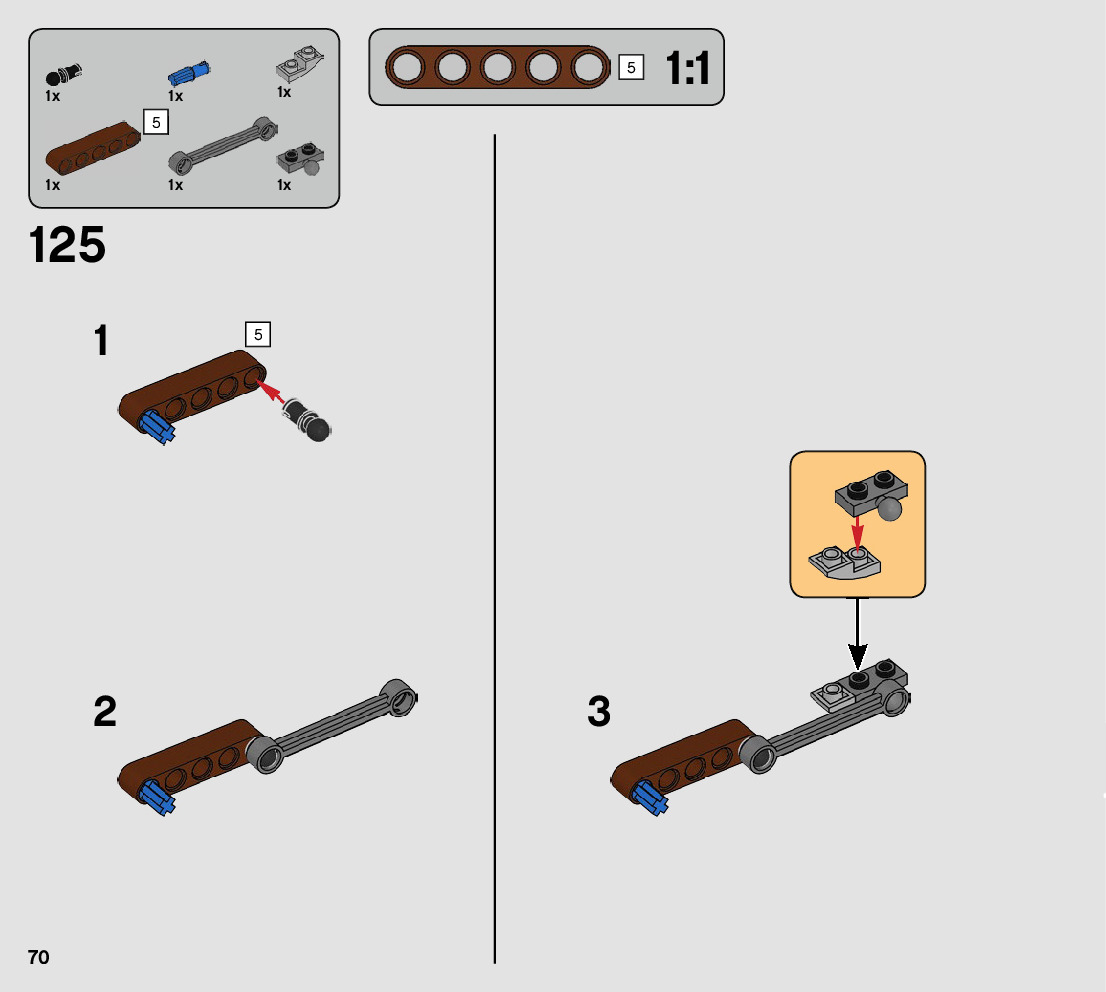 1x 1x 1x
5
1x 1x 1x

5 1:1

125

1
5

2

3

70