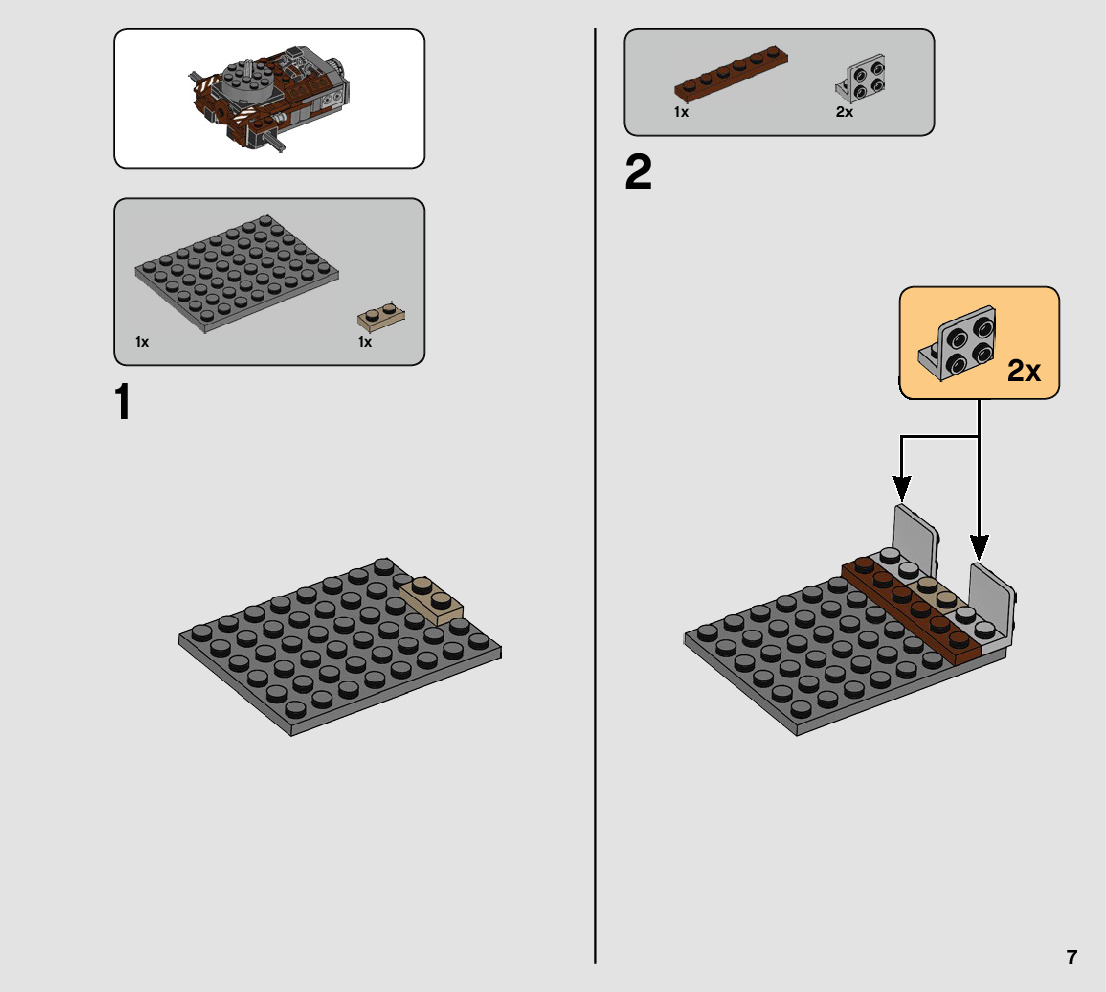 1x
1x
1

1x
2x
2
2x

7