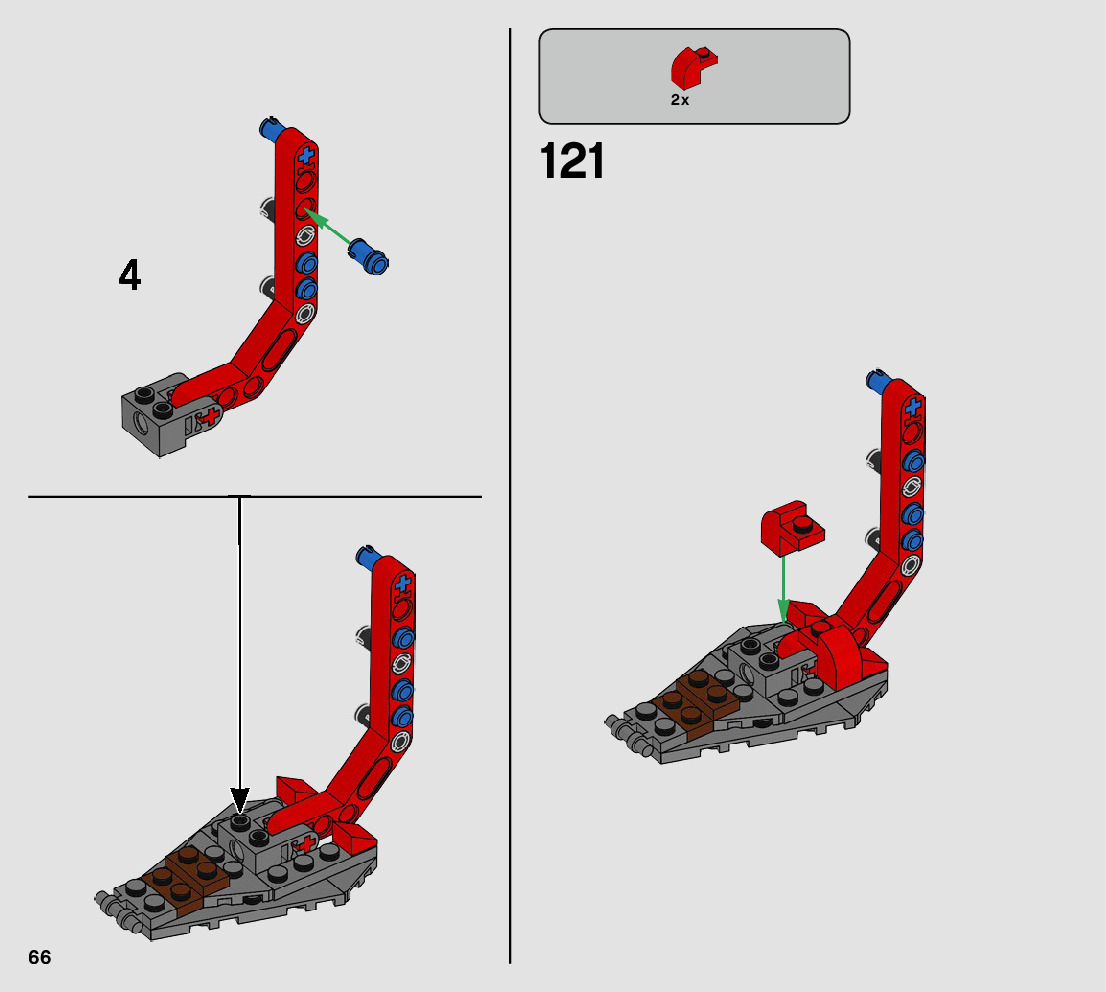 4

2x

121

66