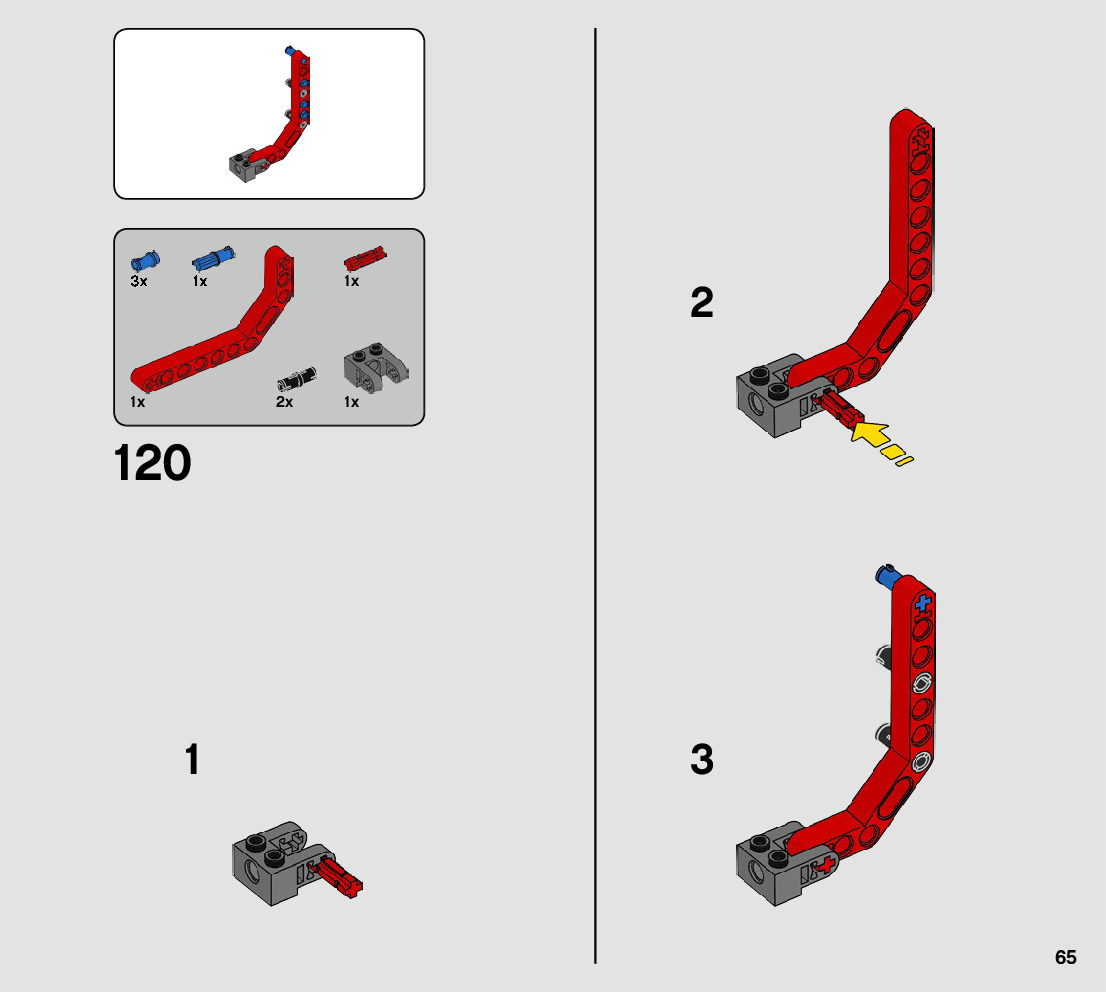 3x 1x 1x

1x 2x 1x

120

1

2

3

65