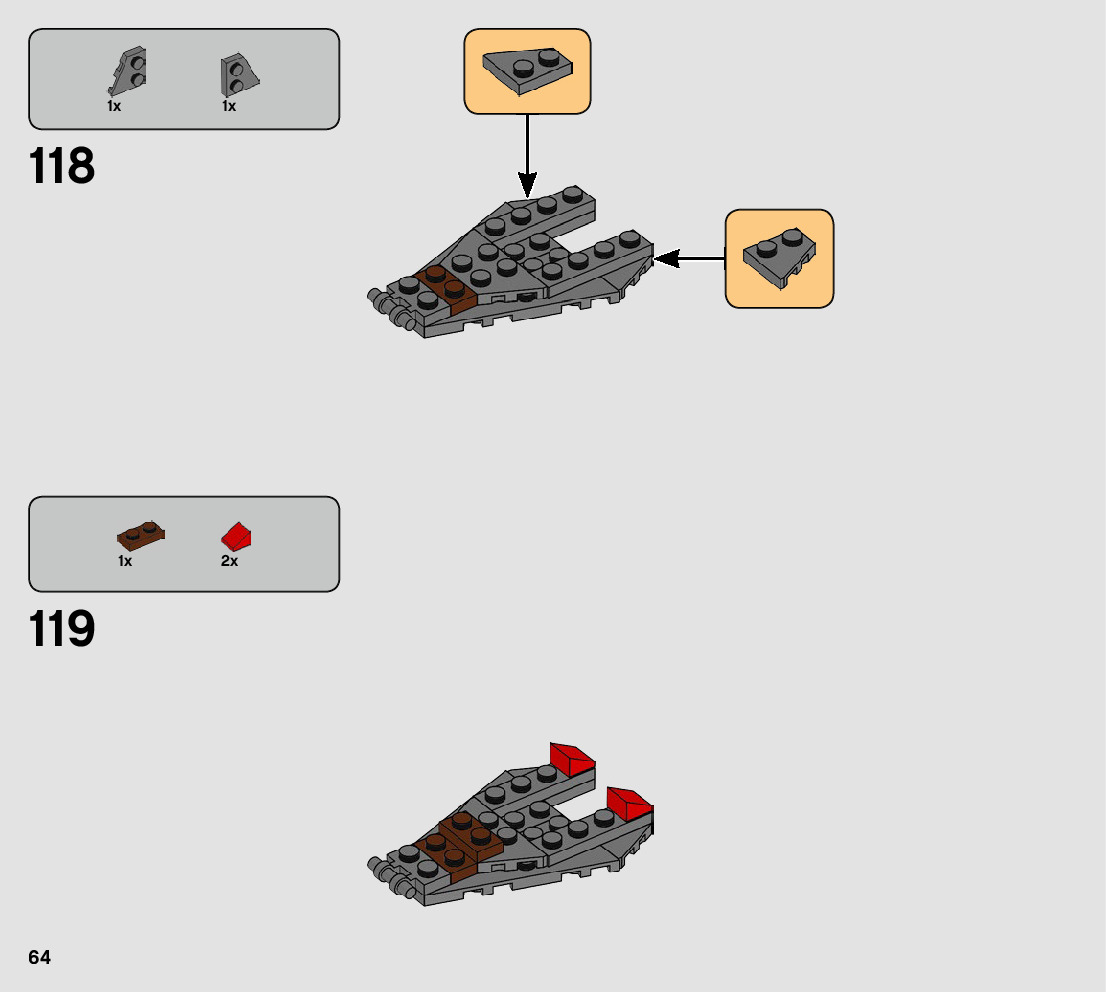 1x 1x

118

1x 2x

119

64