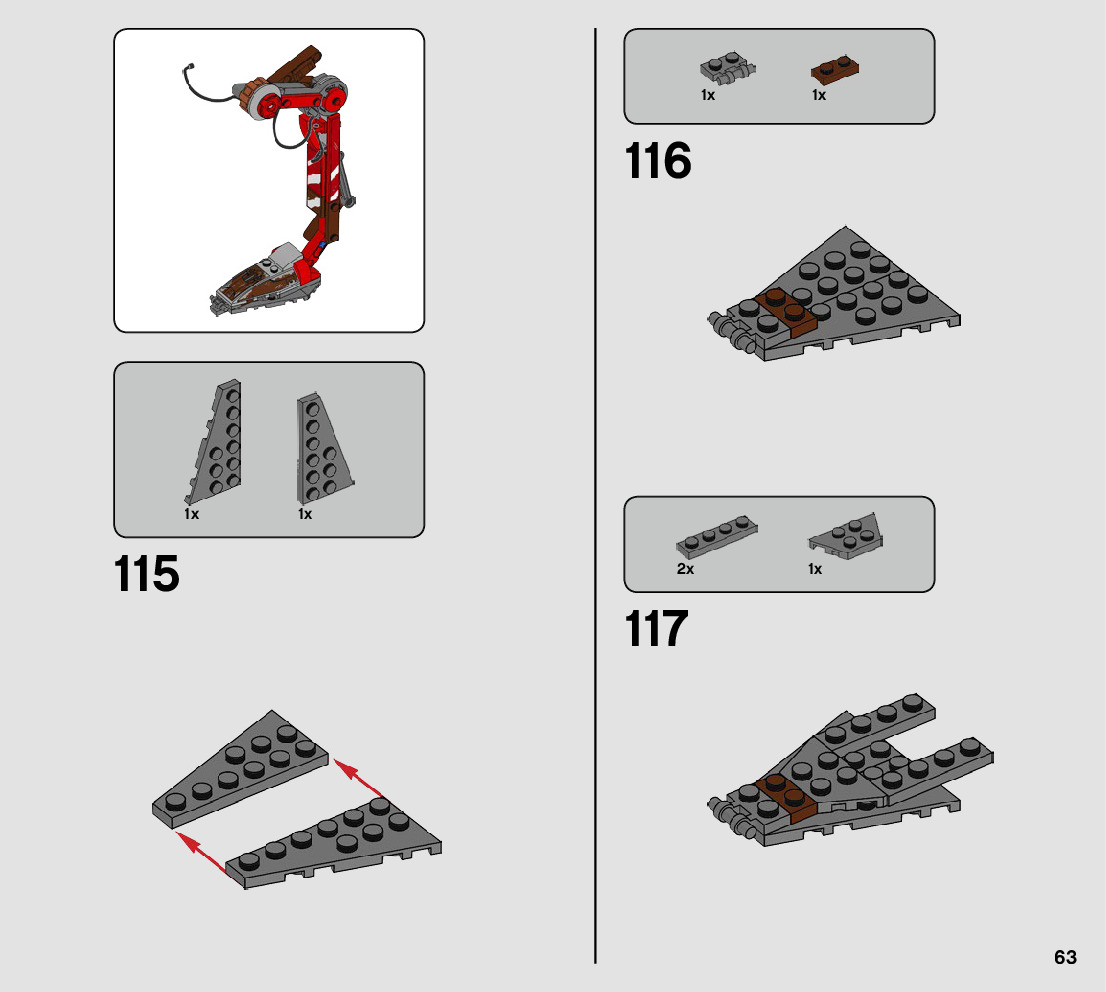 1x 1x

115

1x 1x

116

2x 1x

117

63