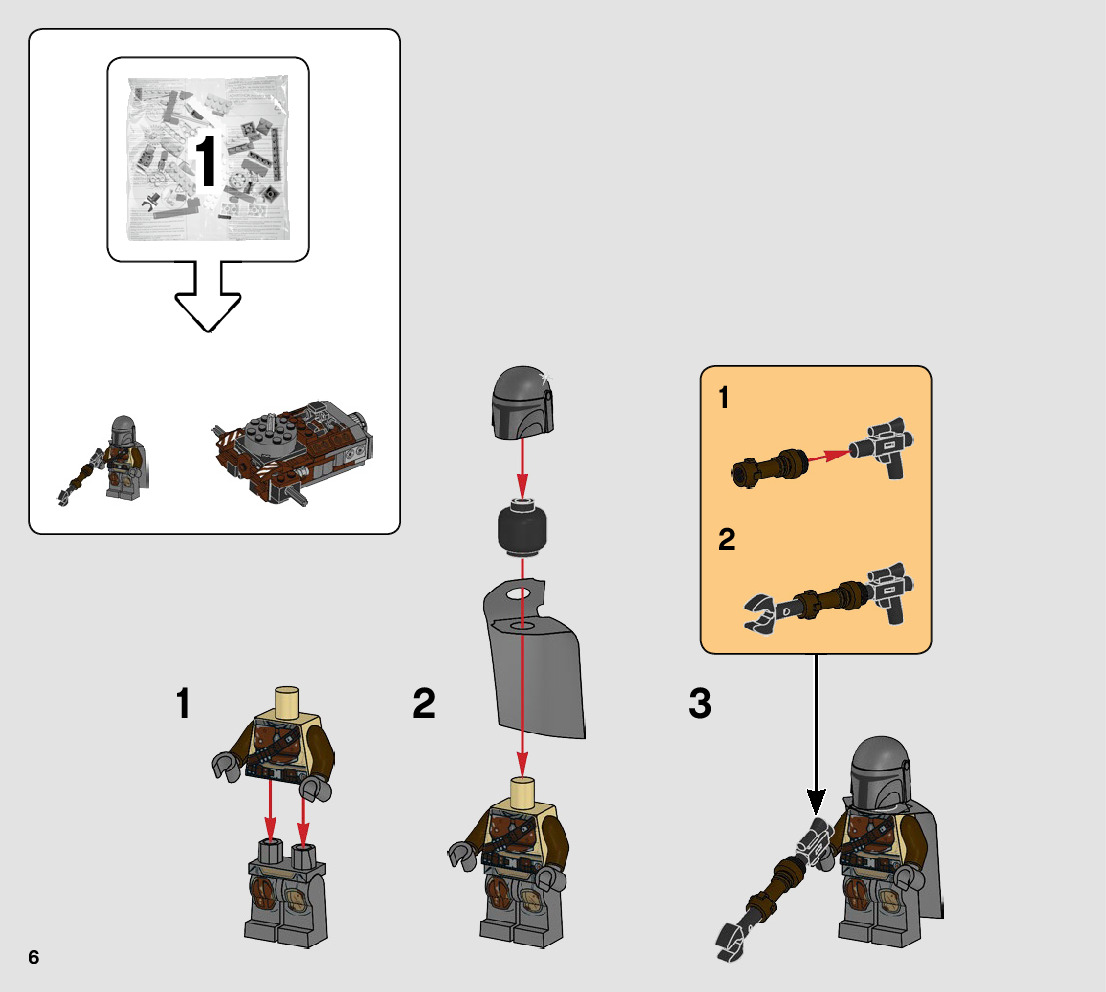 1

1

2

1

2

3

6