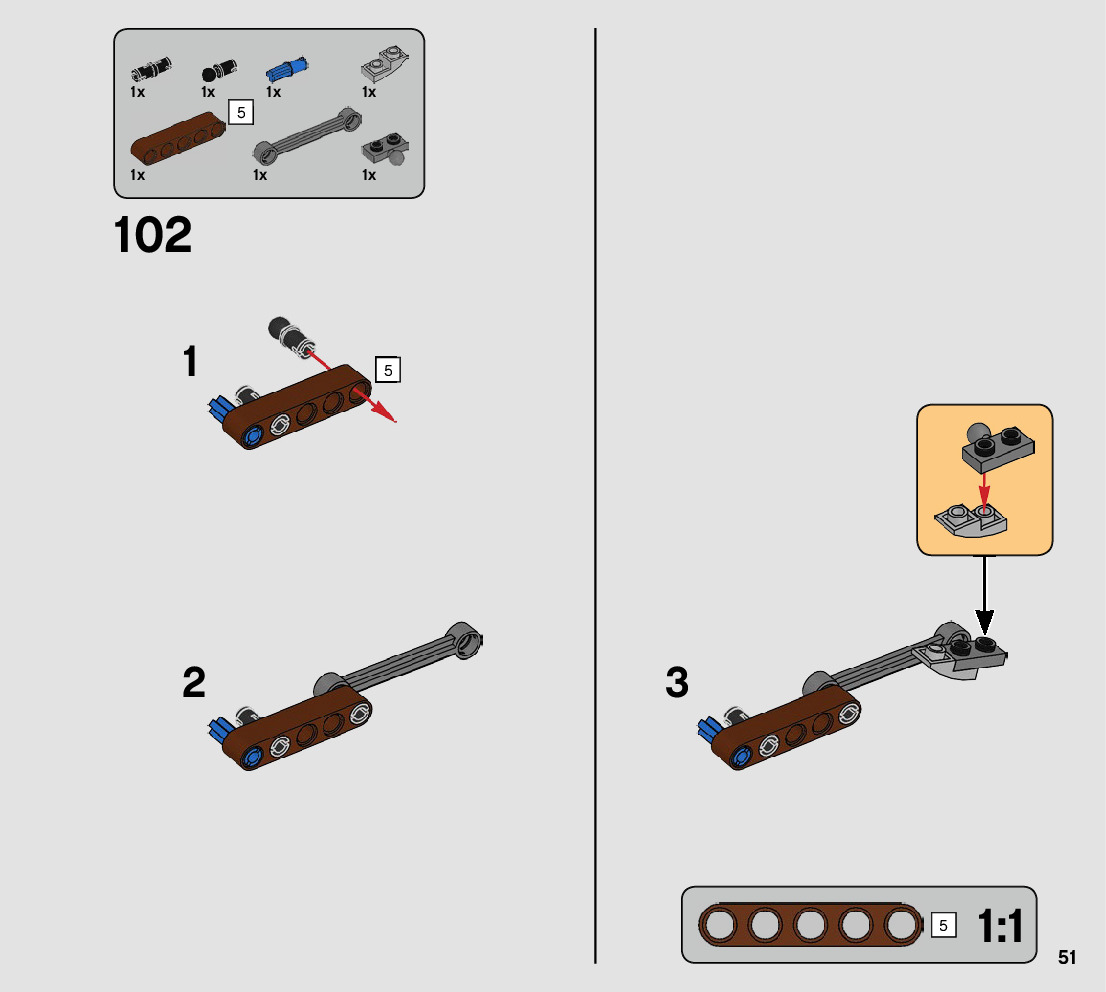 1x 1x 1x 1x

5

1x 1x 1x

102

1

5

2

3

5 1:1

51