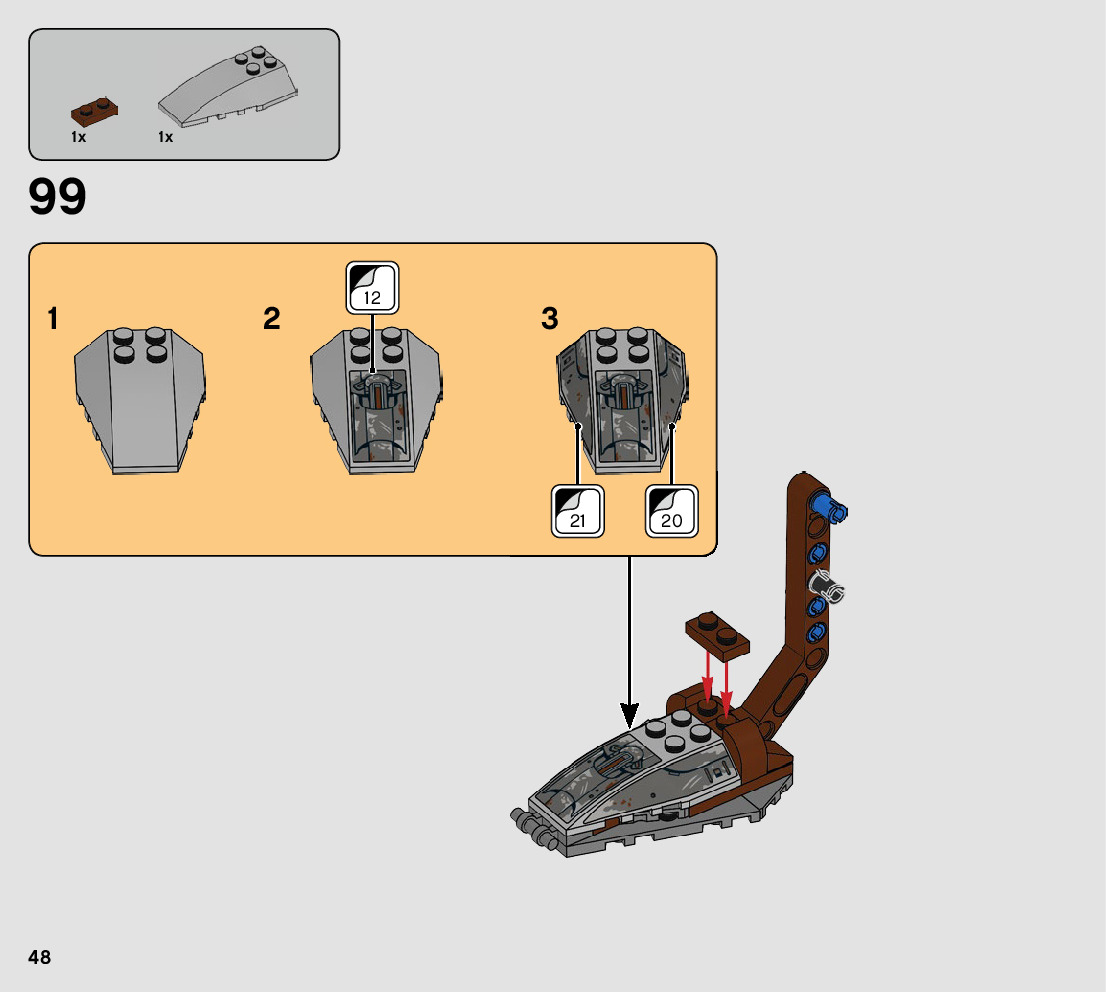 1x 1x

99

1

2

12

3

21

20

48