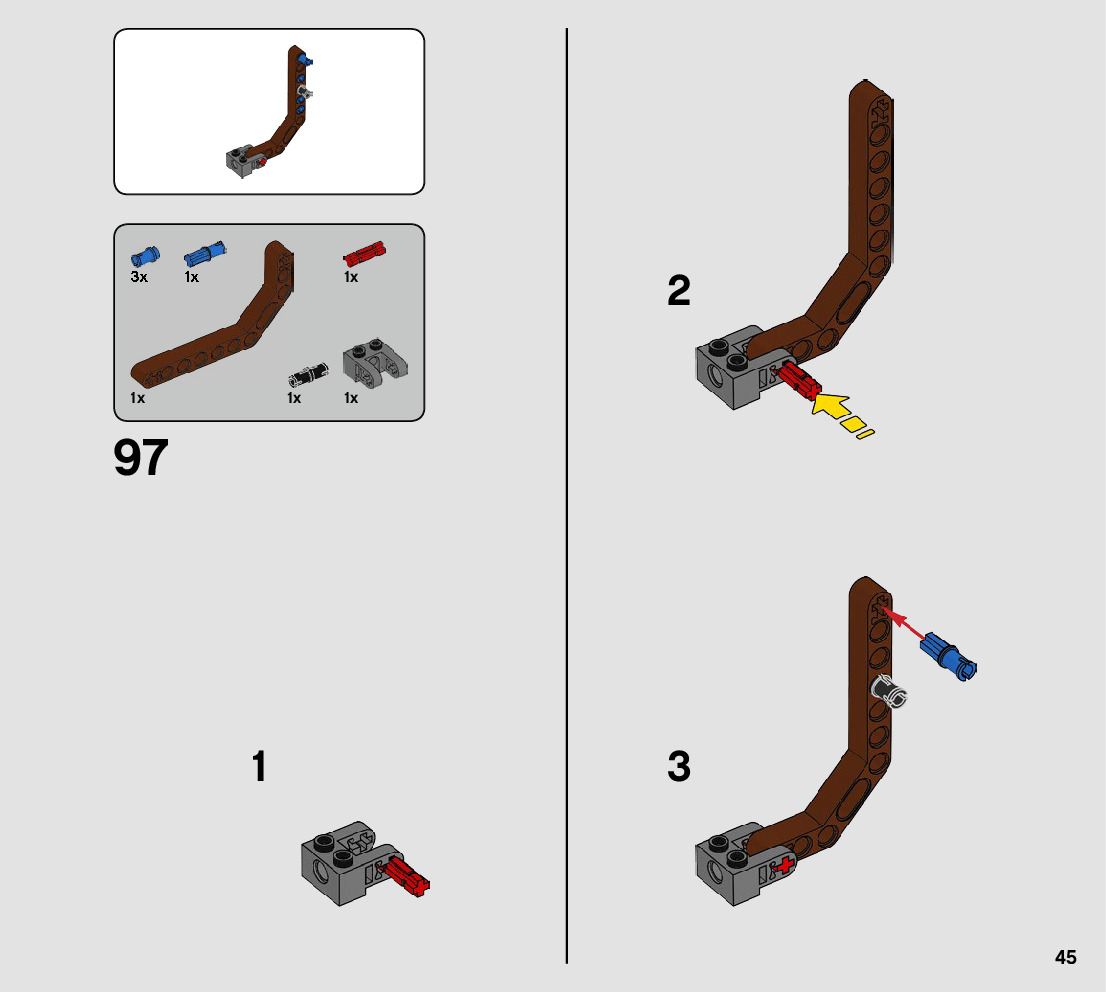 3x 1x 1x

1x 1x 1x

97

1

2

3

45