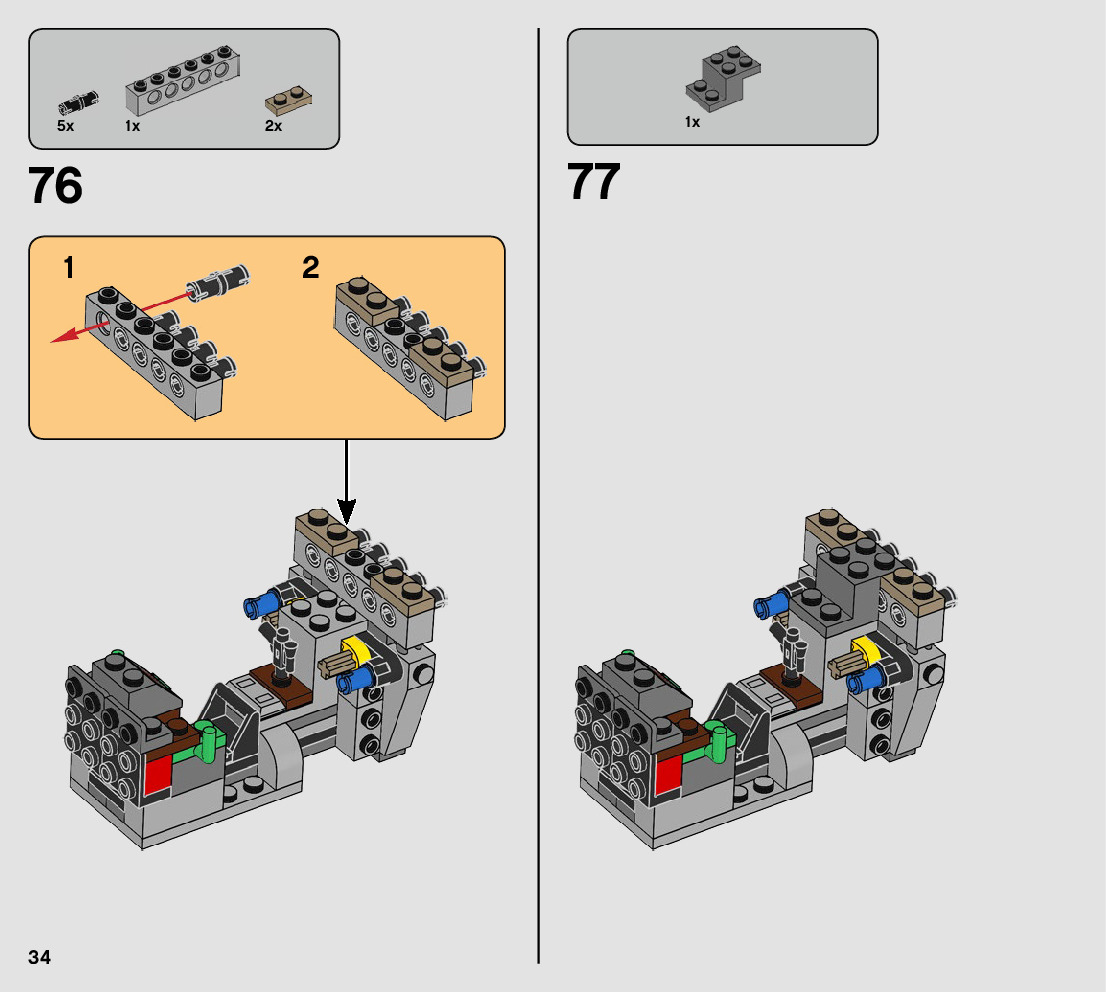 5x 1x 2x

76

1

2

1x

77

34