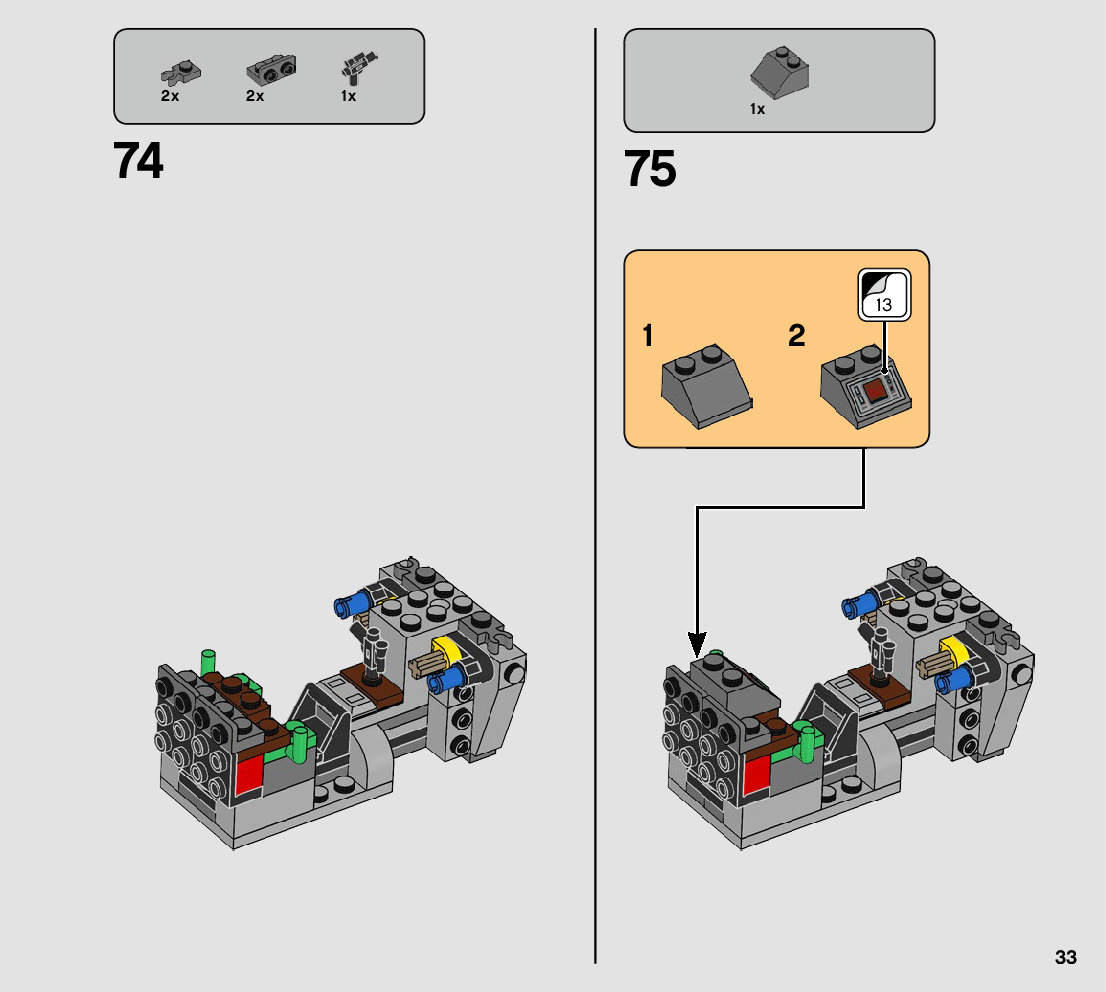 2x 2x 1x

74

1x

75

1

2

13

33