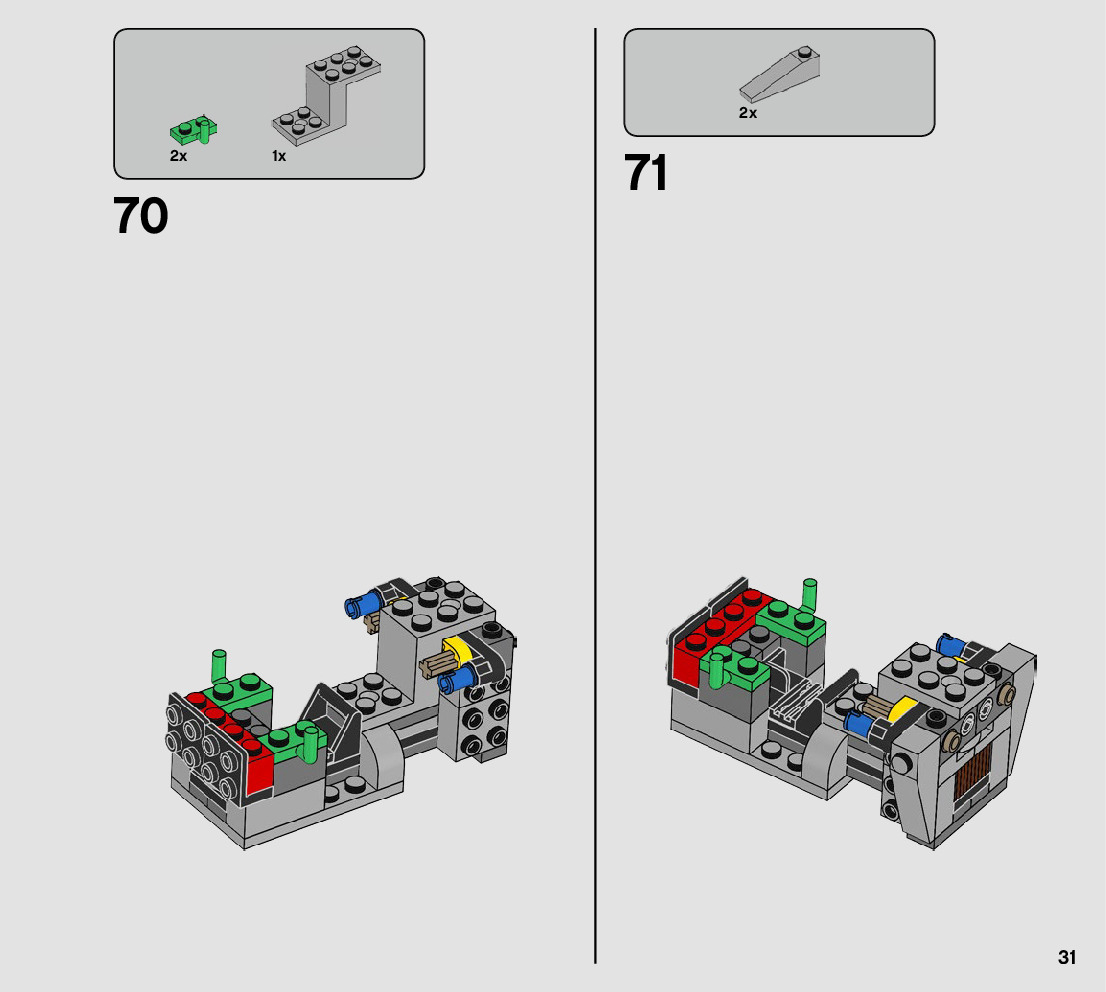 2x

1x

70

2x

71

31