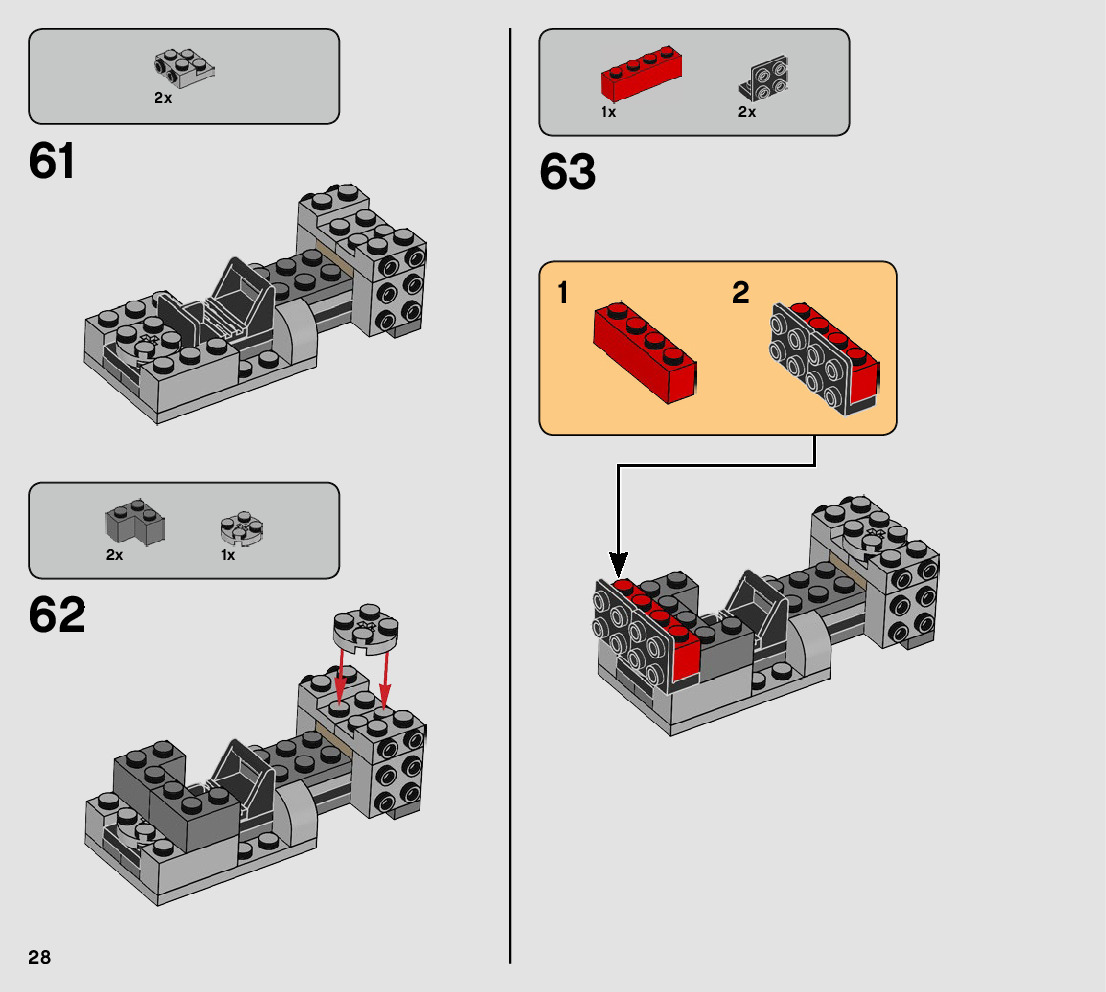 2x

61

2x 1x

62

28

1x 2x

63

1 2