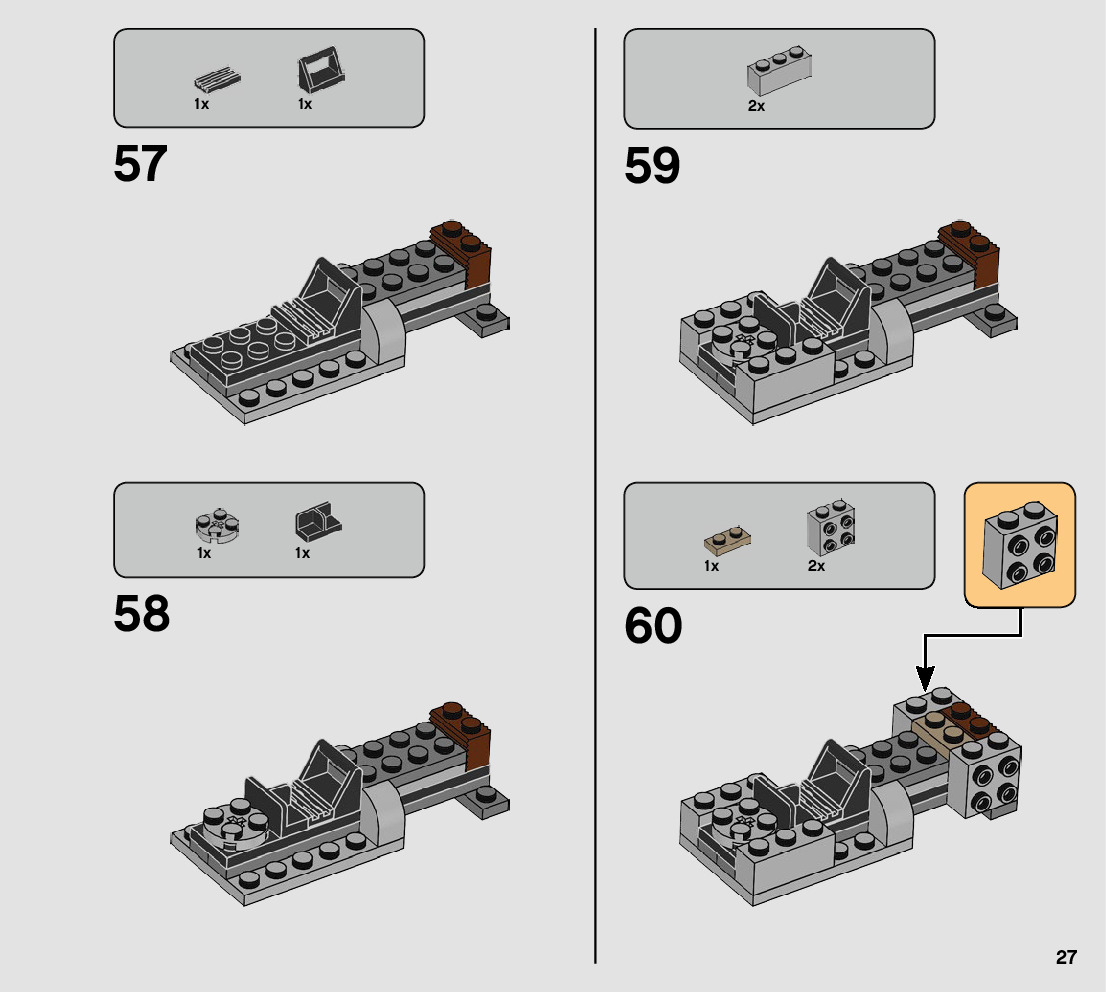 1x 1x

57

1x 1x

58

2x

59

1x 2x

60

27