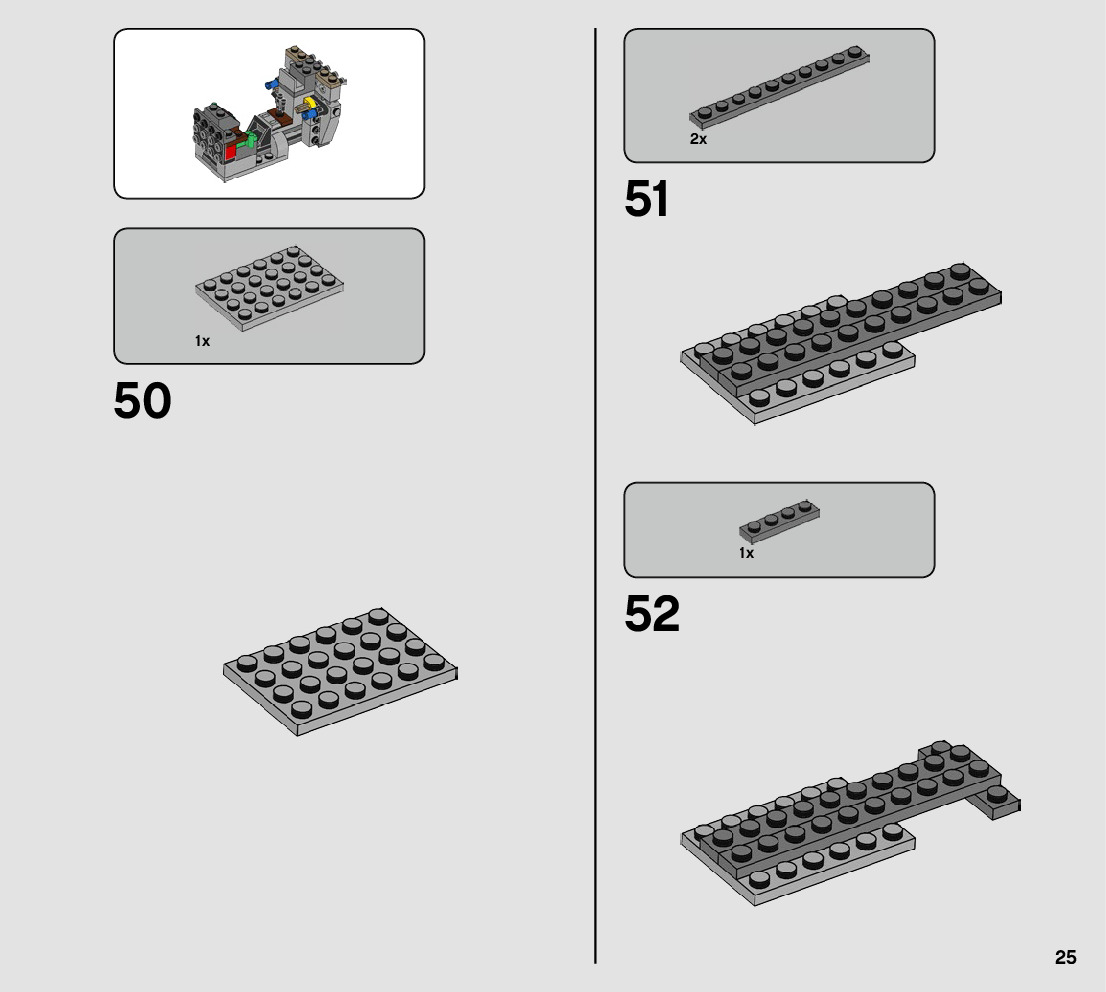 1x

50

2x

51

1x

52

25