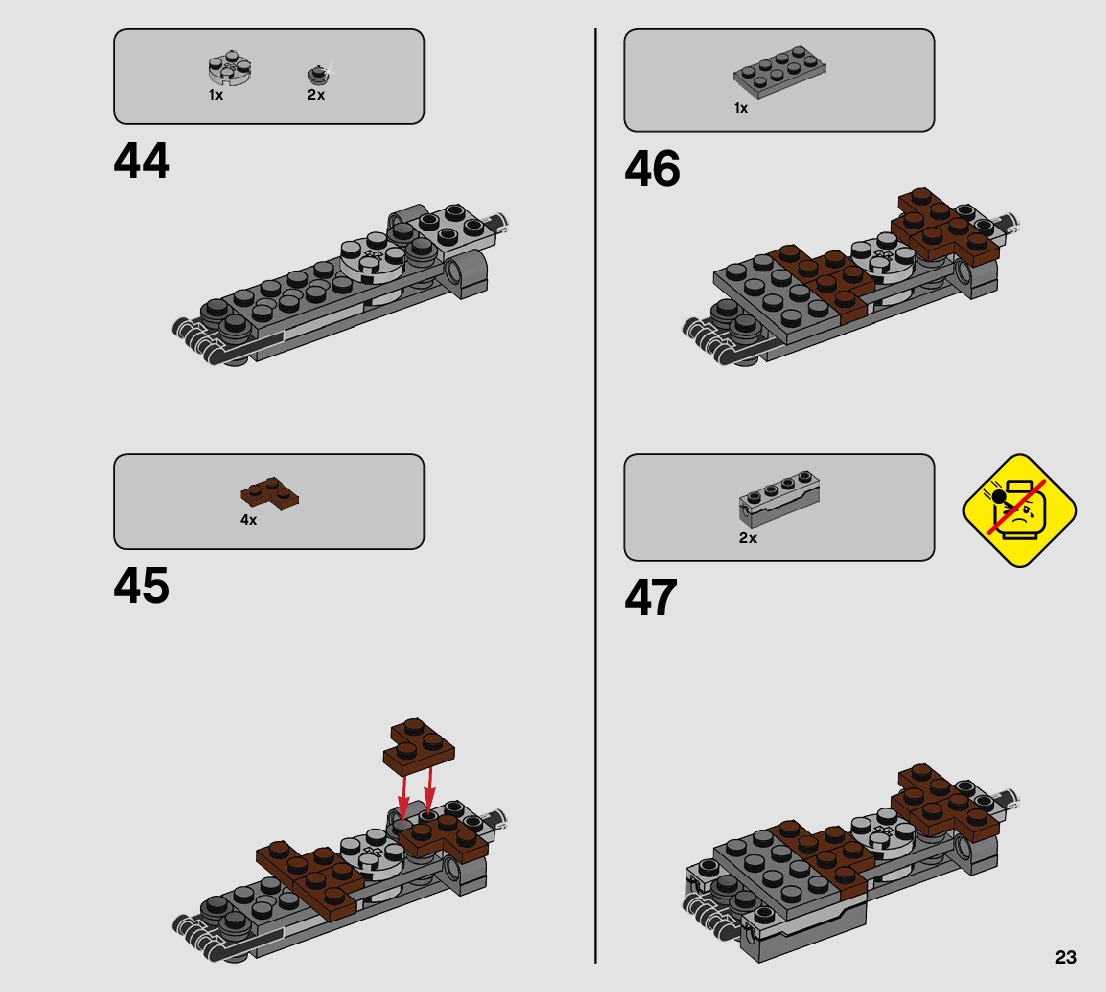 1x 2x

44

4x

45

1x

46

2x

47

23