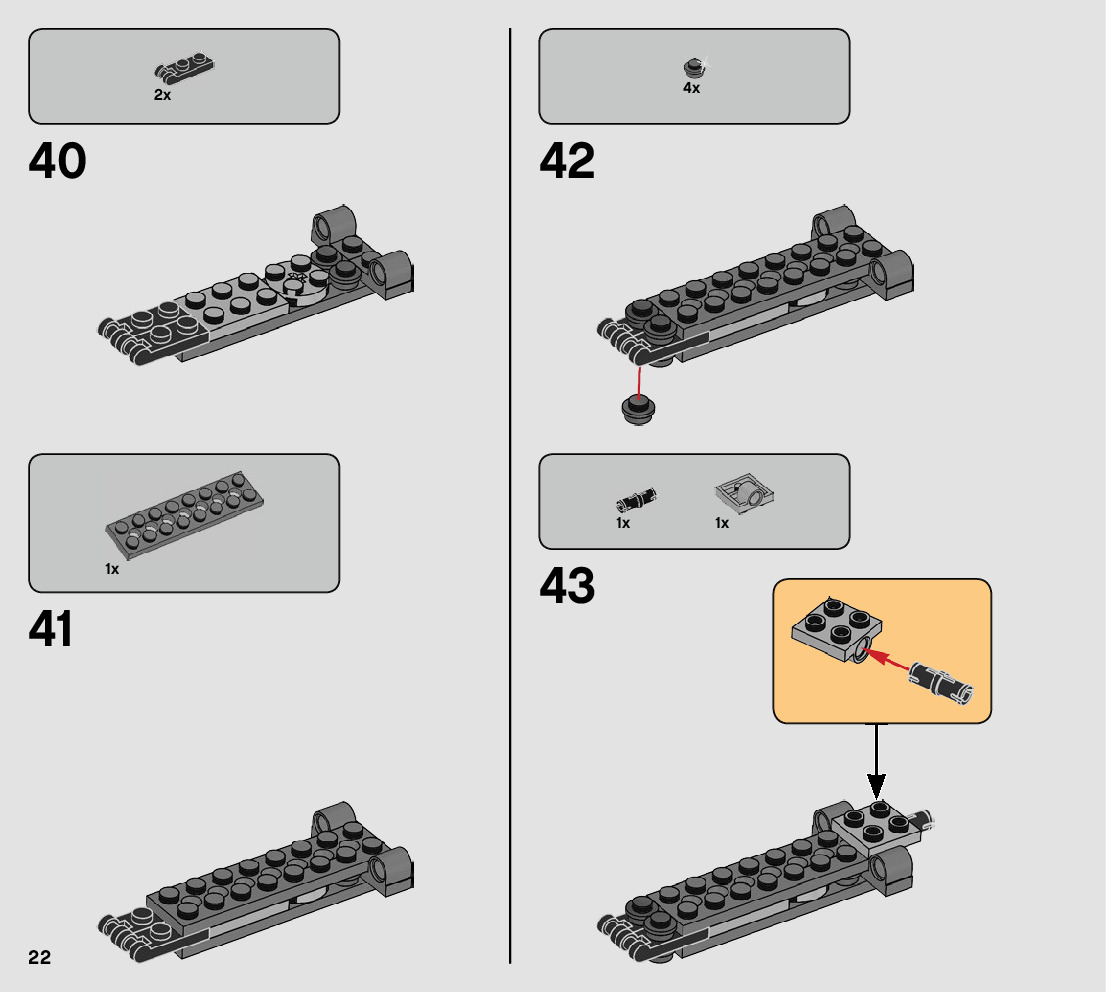 2x

40

1x

41

22

4x

42

1x

1x

43