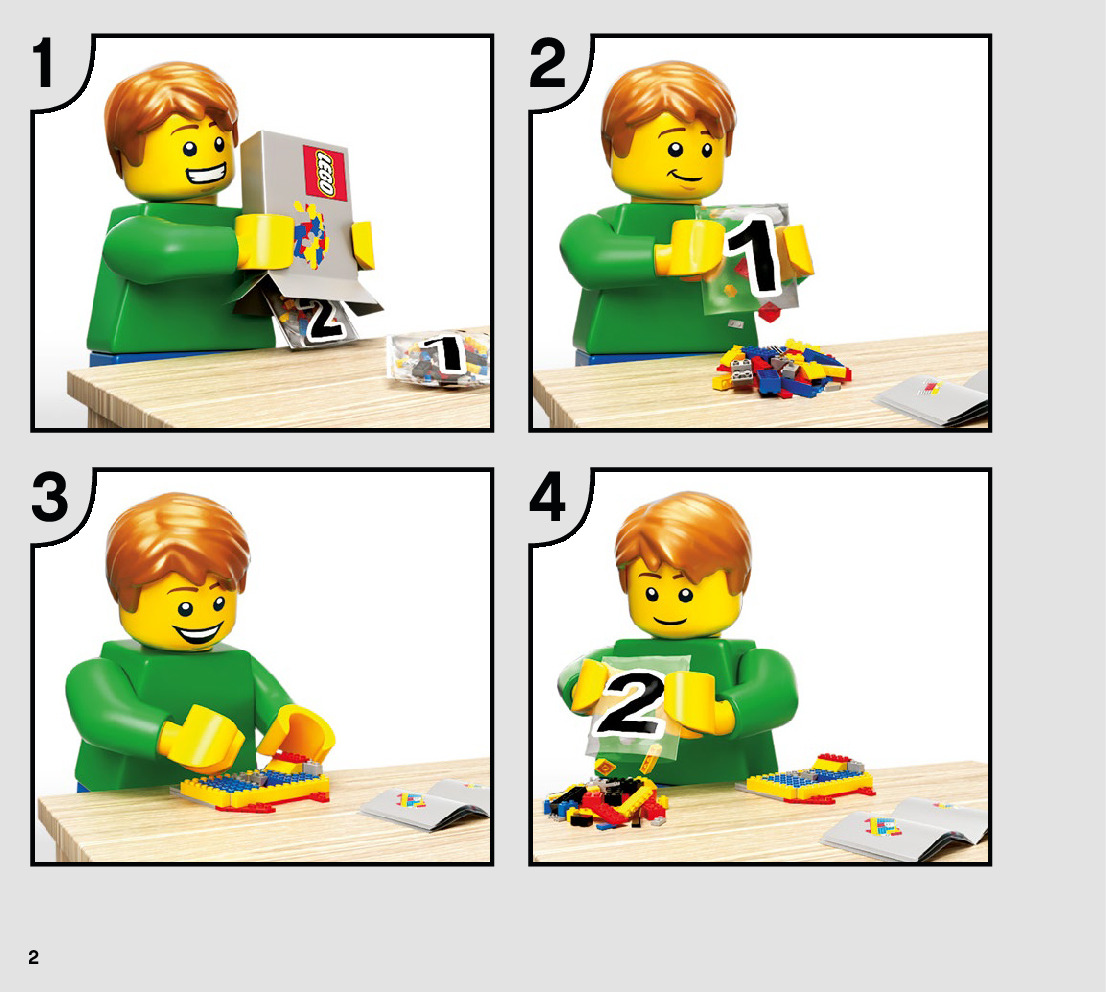 1

LEGO

2

1

2

1

3

4

2

2