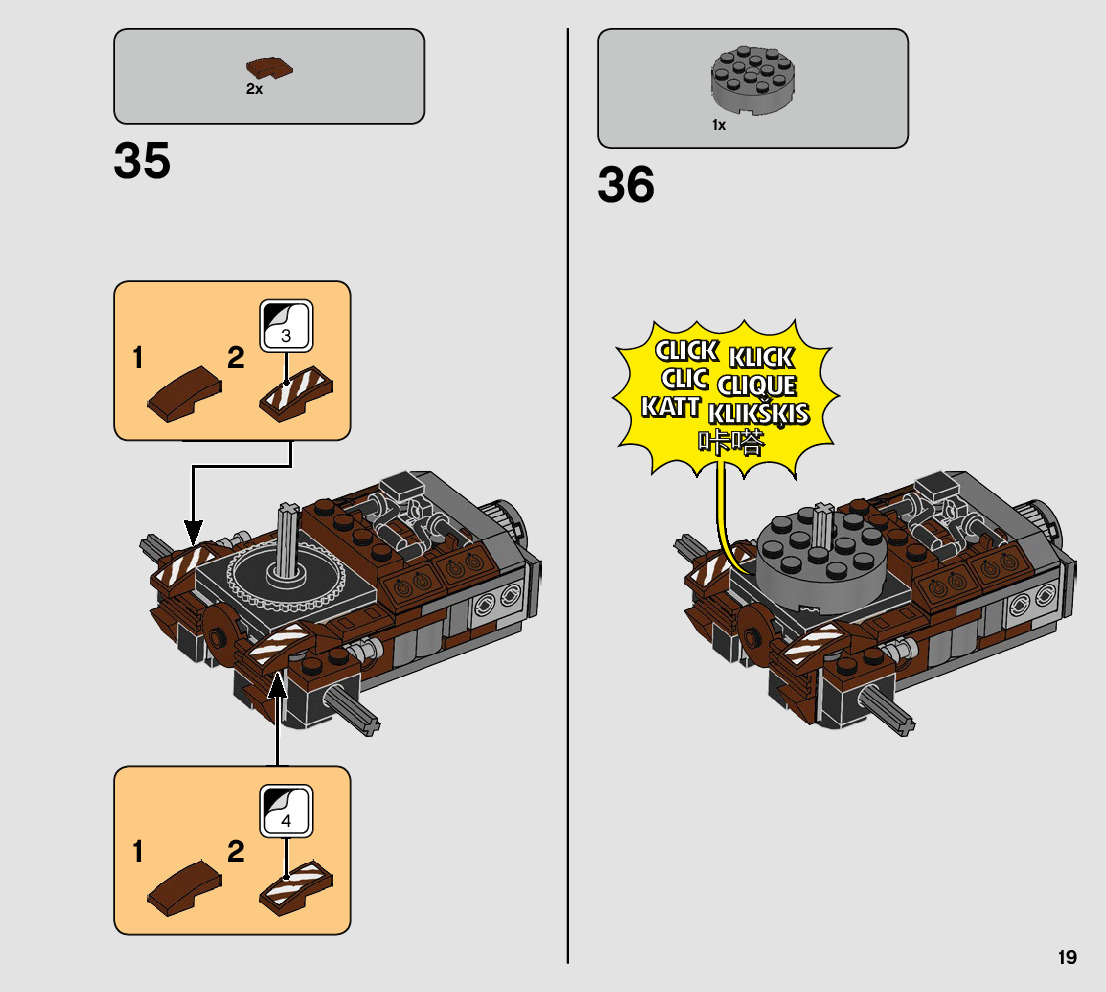 2x

35

1 2
3

1 2
4

1x

36

CLICK KLICK
CLIC CLIQUE
KATT KLIKŠKIS
咔嗒

19