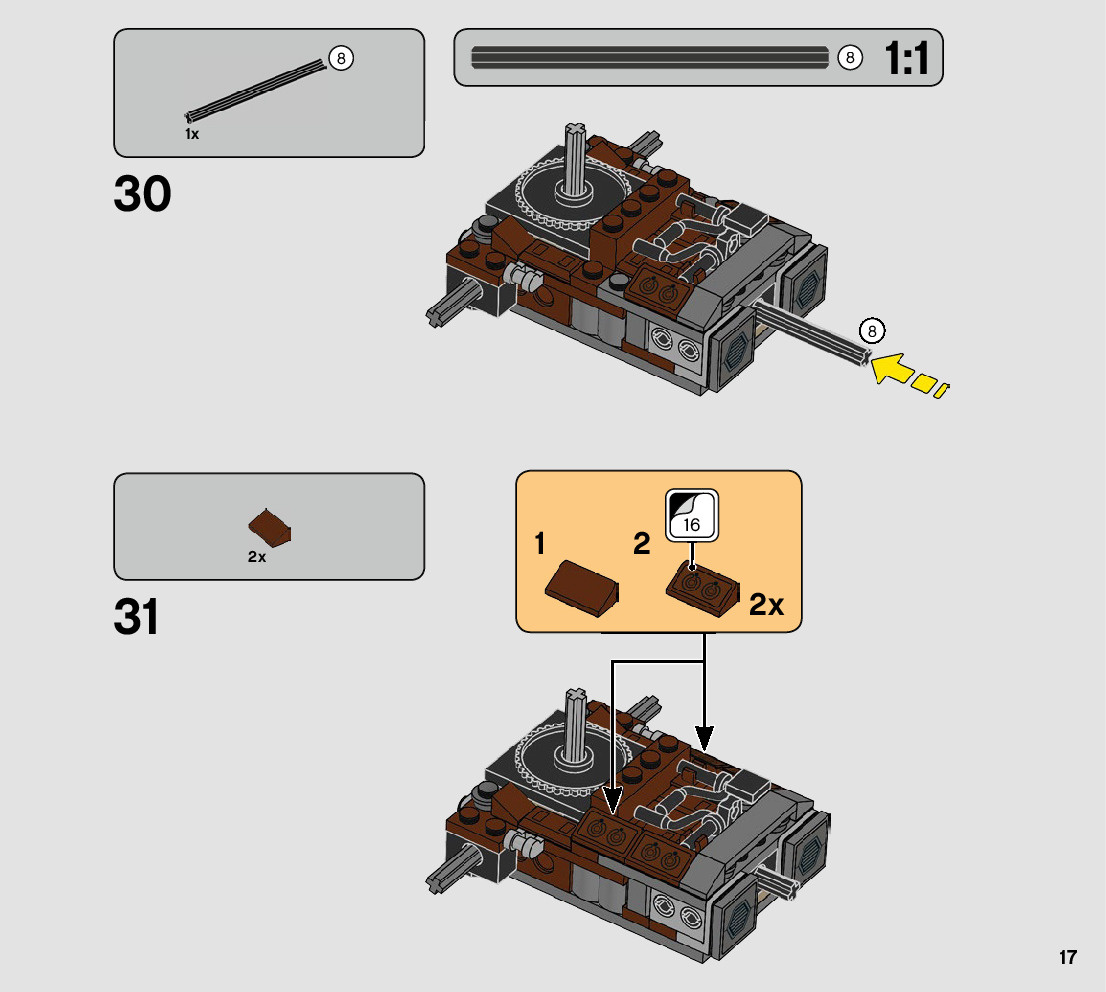 8
1x

8 1:1

30

8

2x

31

1 2 16 2x

17