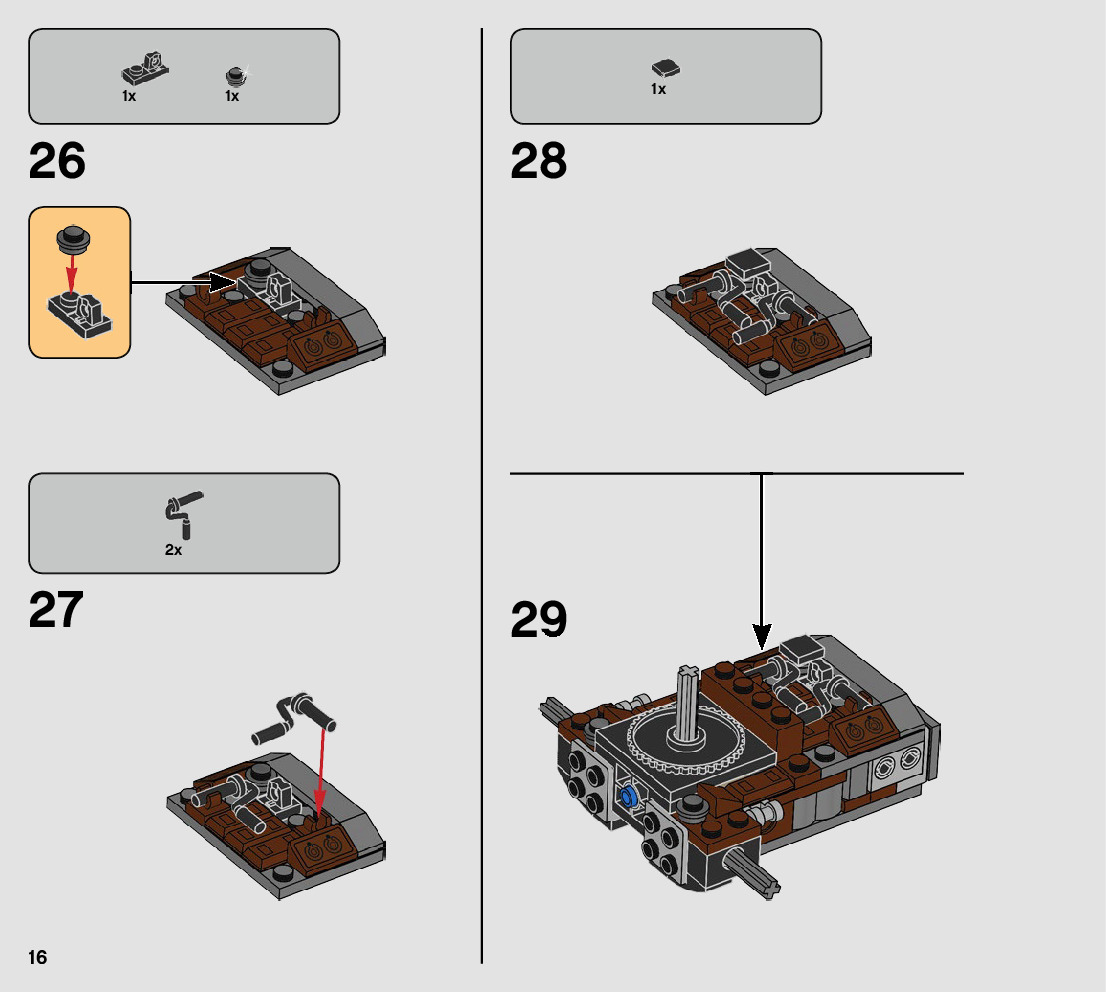 1x 1x

26

2x

27

1x

28

29

16