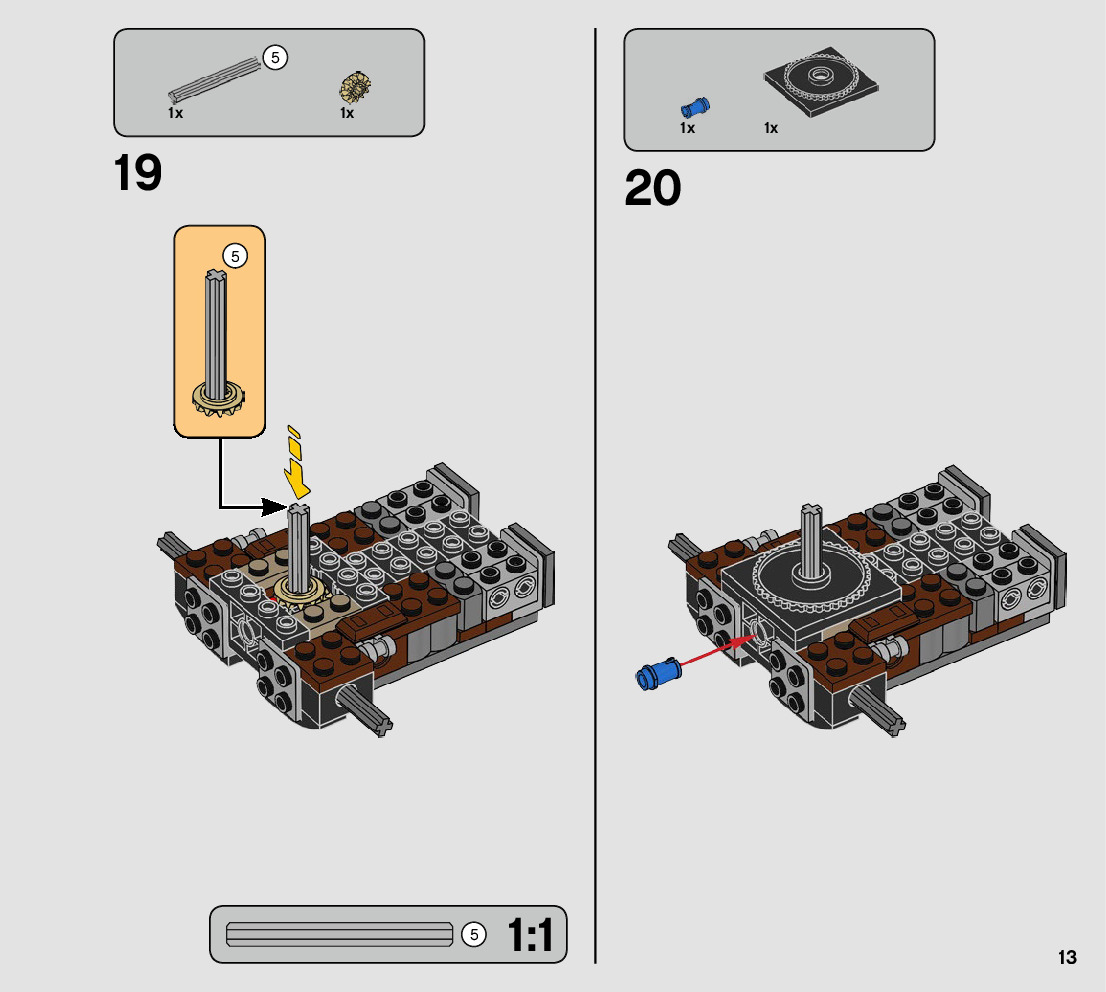 5
1x
1x

19

5

5 1:1

1x
1x

20

13