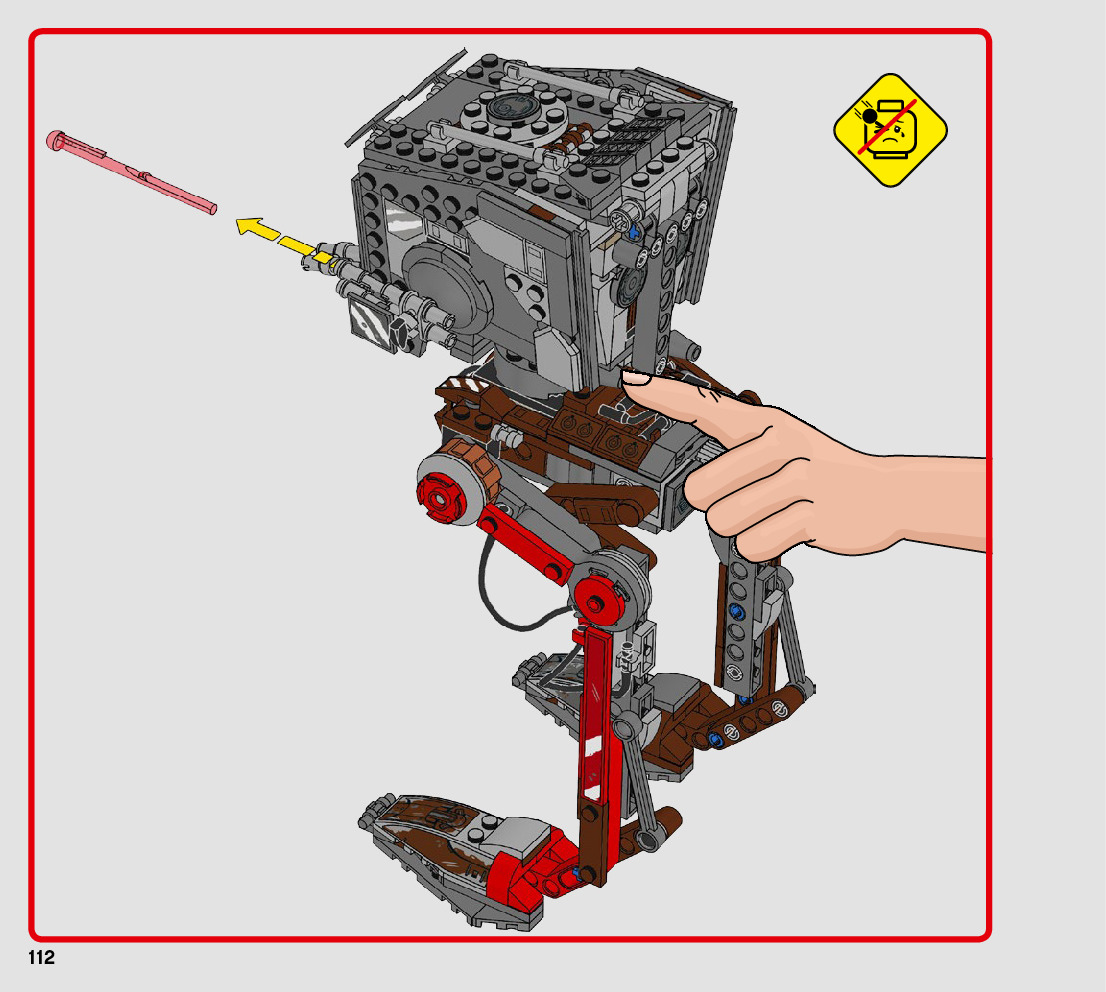 112