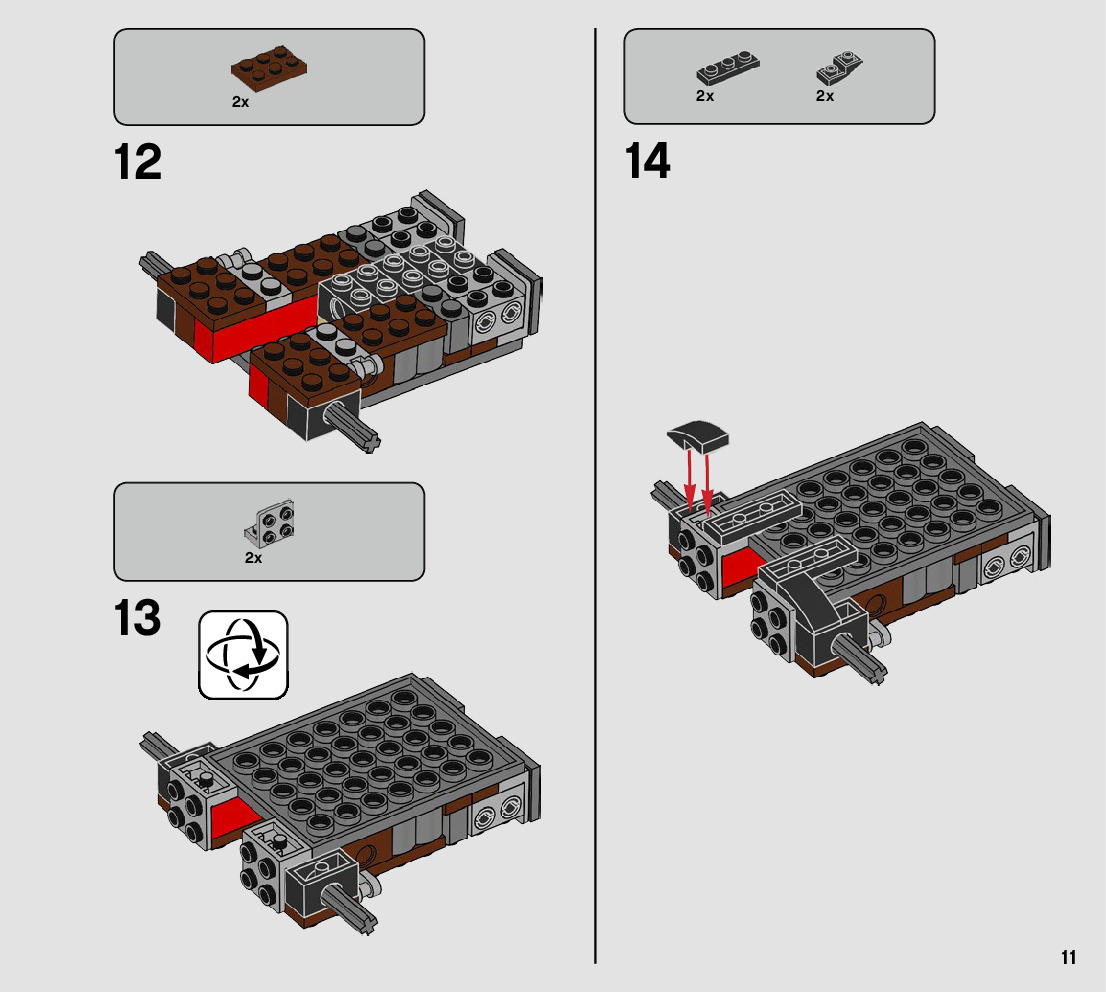 2x

12

2x

13

2x 2x

14

11