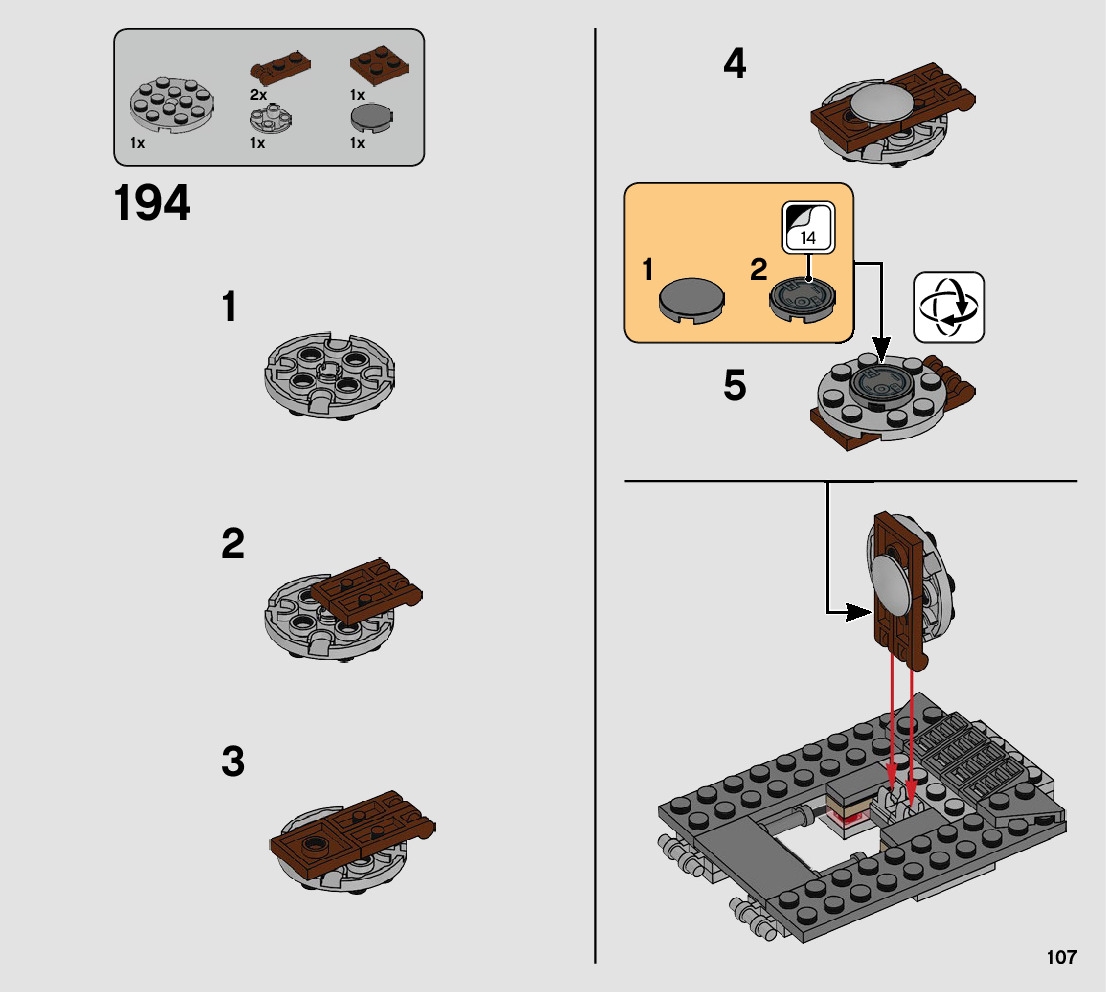 2x
1x
1x
1x
1x

194

1

2

3

4

1
2
14

5

107