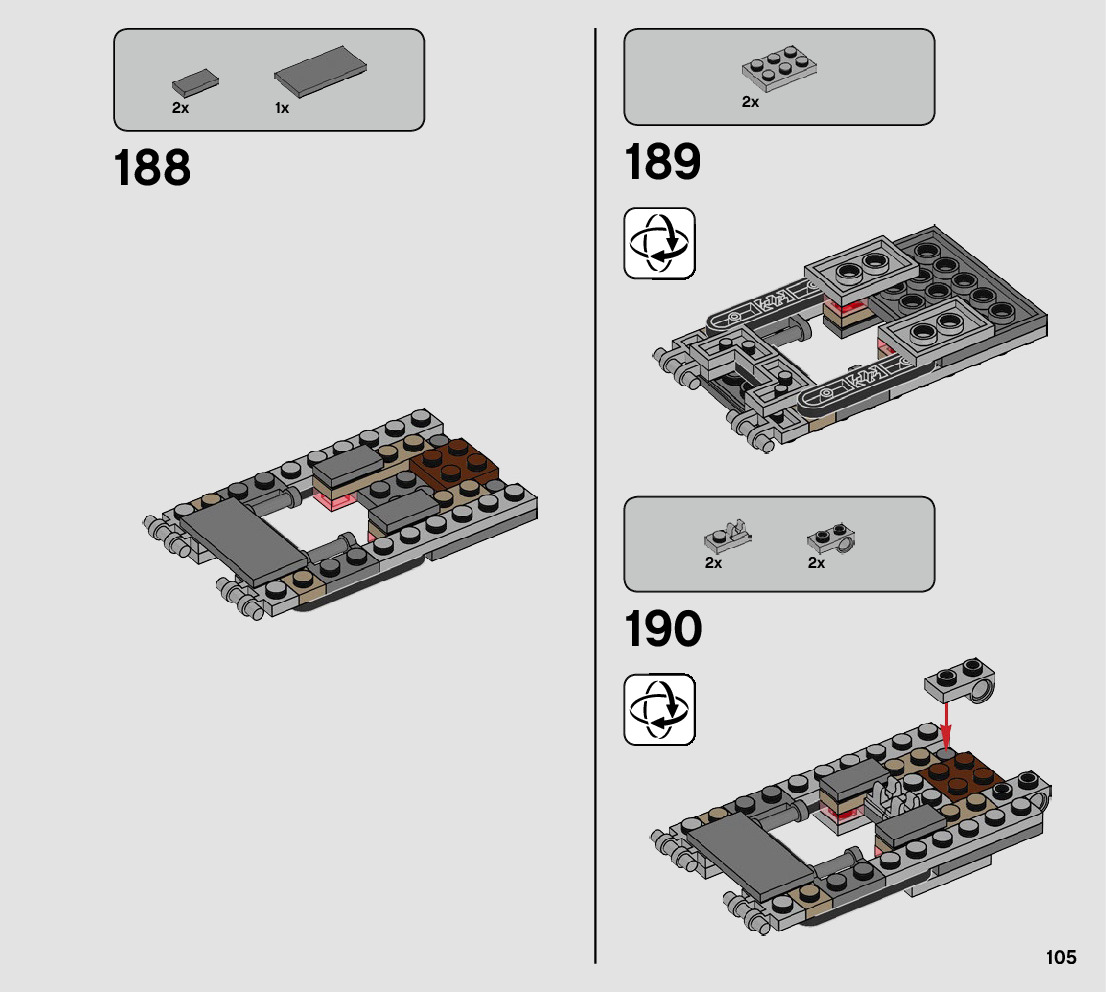 2x 1x

188

2x

189

2x 2x

190

105