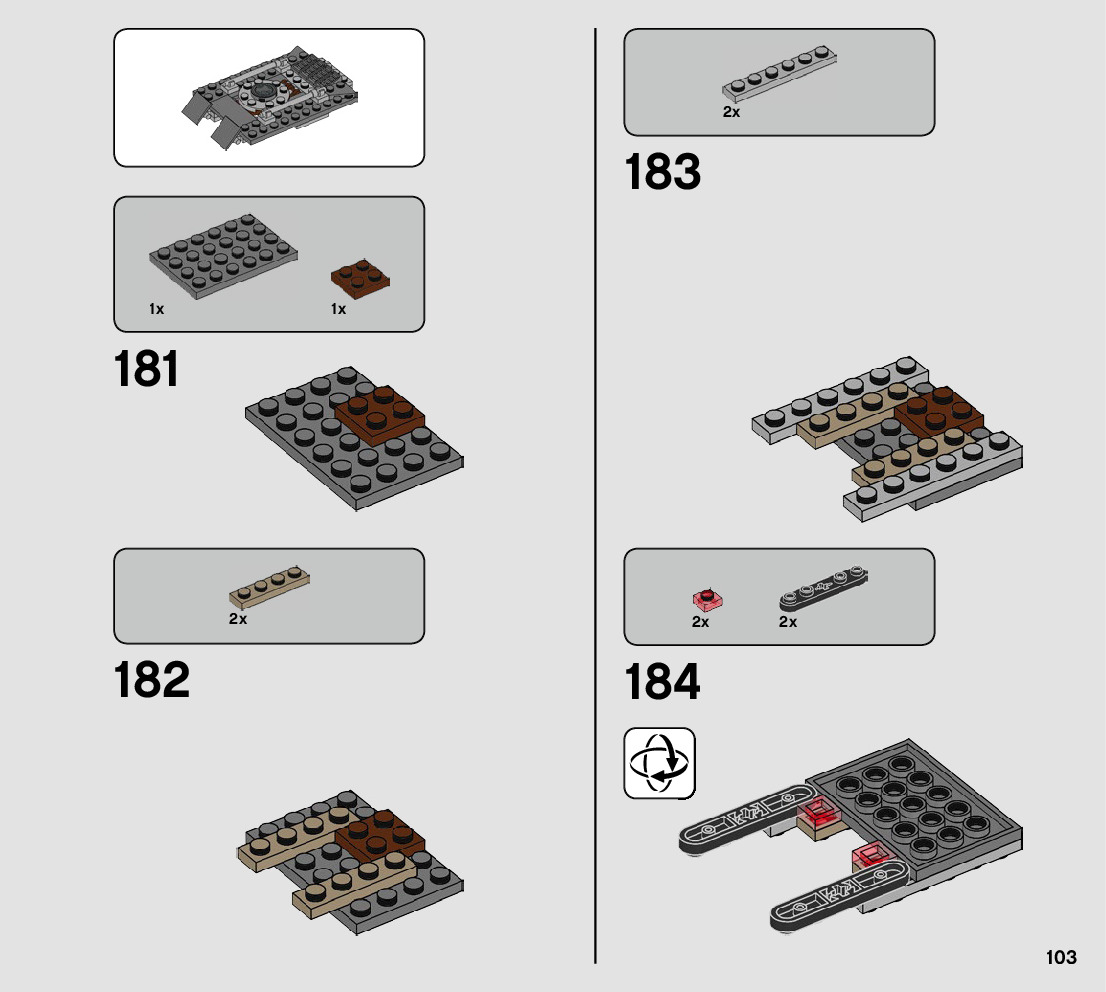 1x
1x
181
2x
182
2x
183
2x
2x
184
103