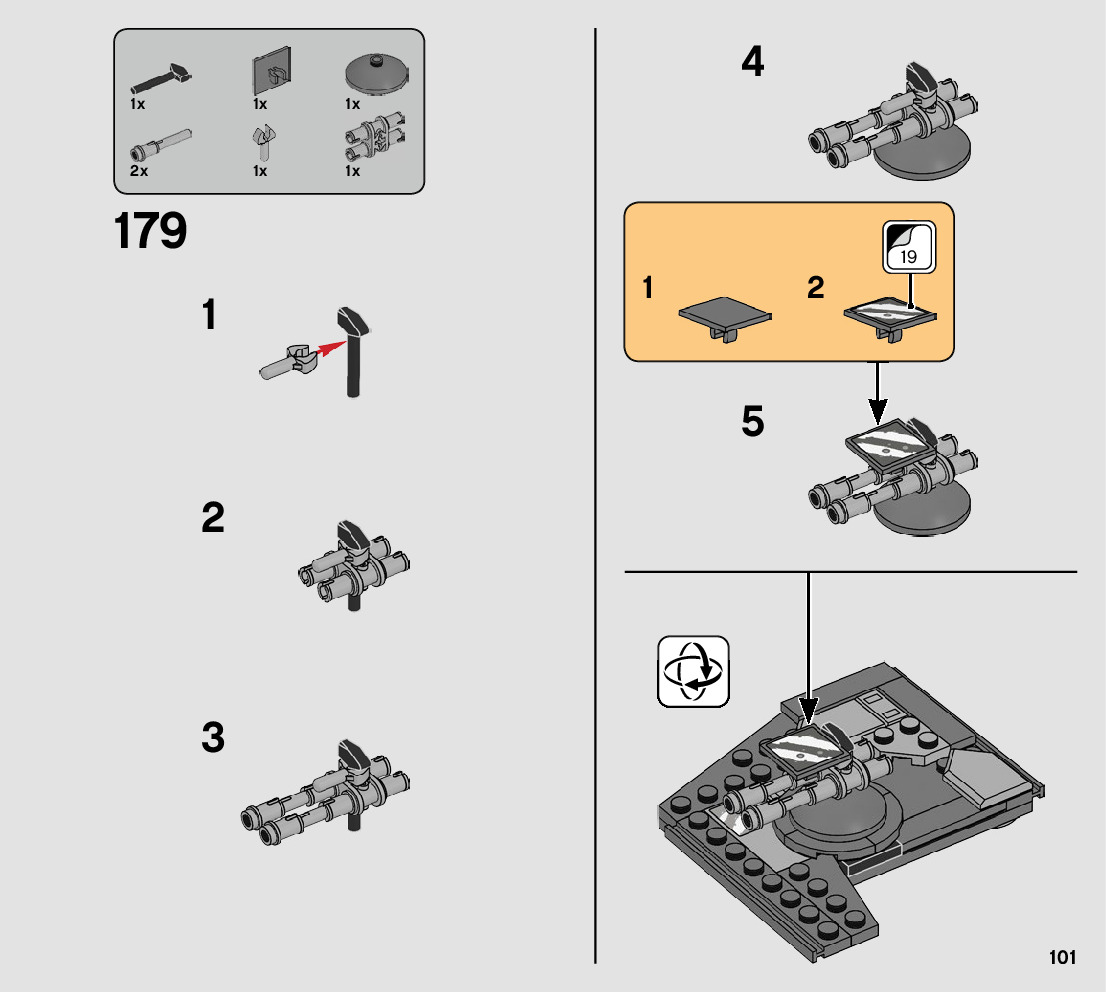 1x
1x
1x
2x
1x
1x

179

1

2

3

4

1

2

19

5

101