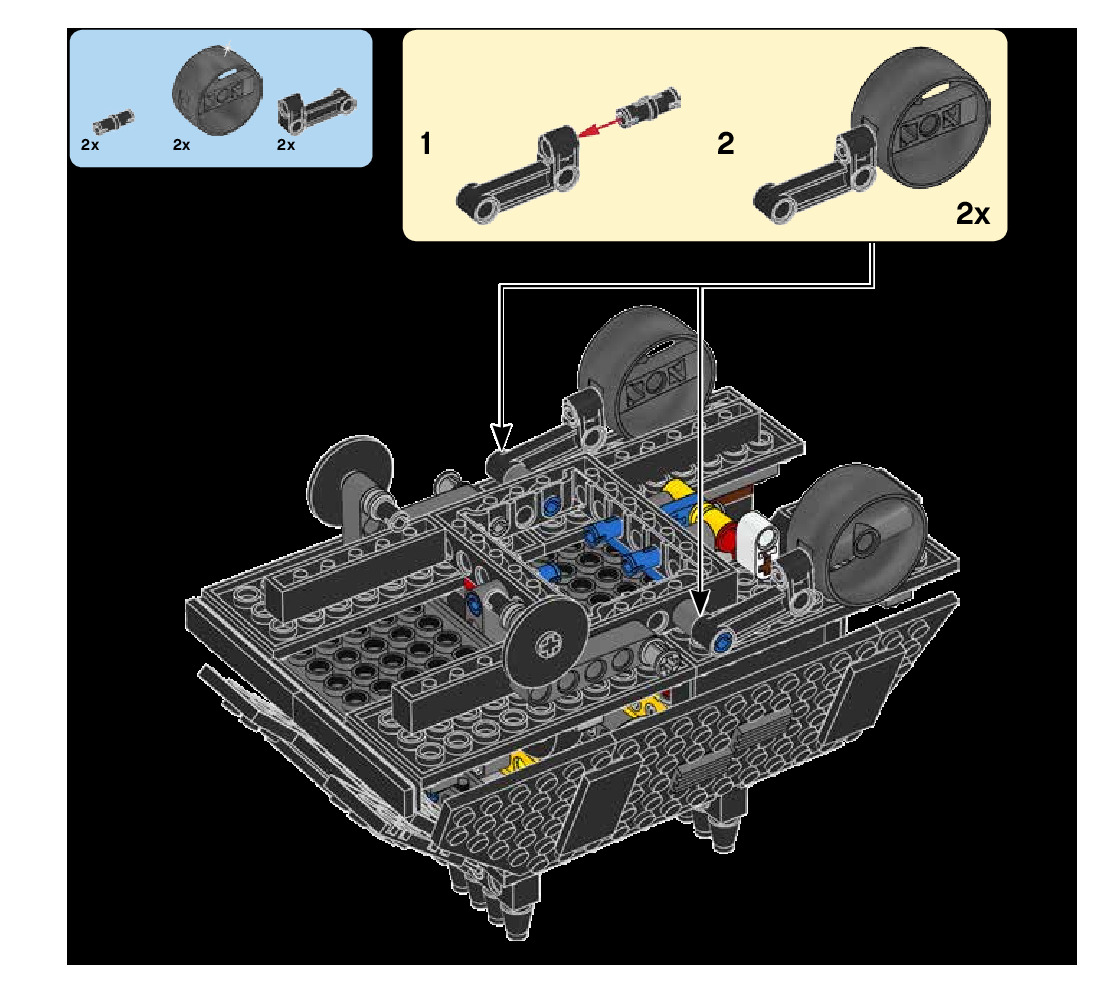 2x
2x
2x

1

2

2x