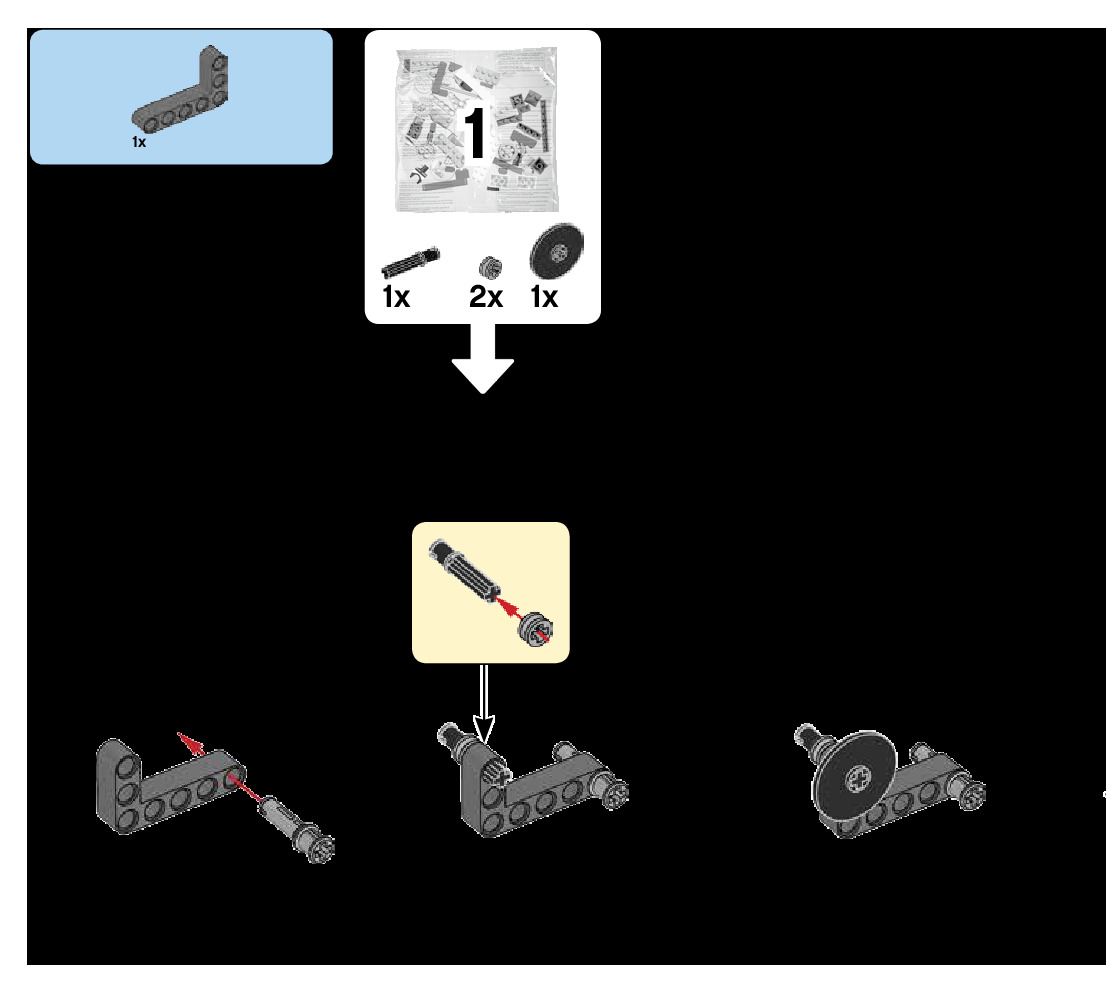 1x

1

1x 2x 1x