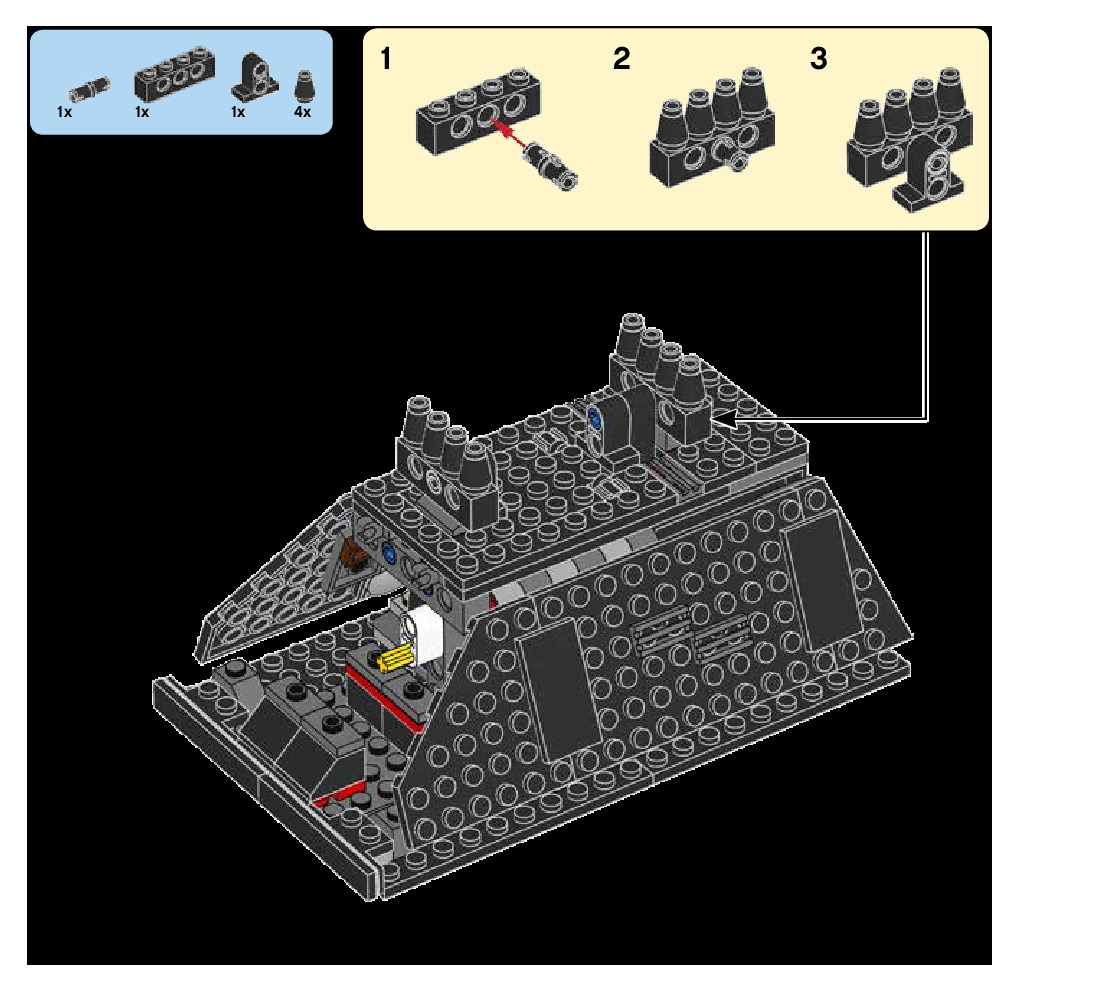 1x 1x 1x 4x

1 2 3