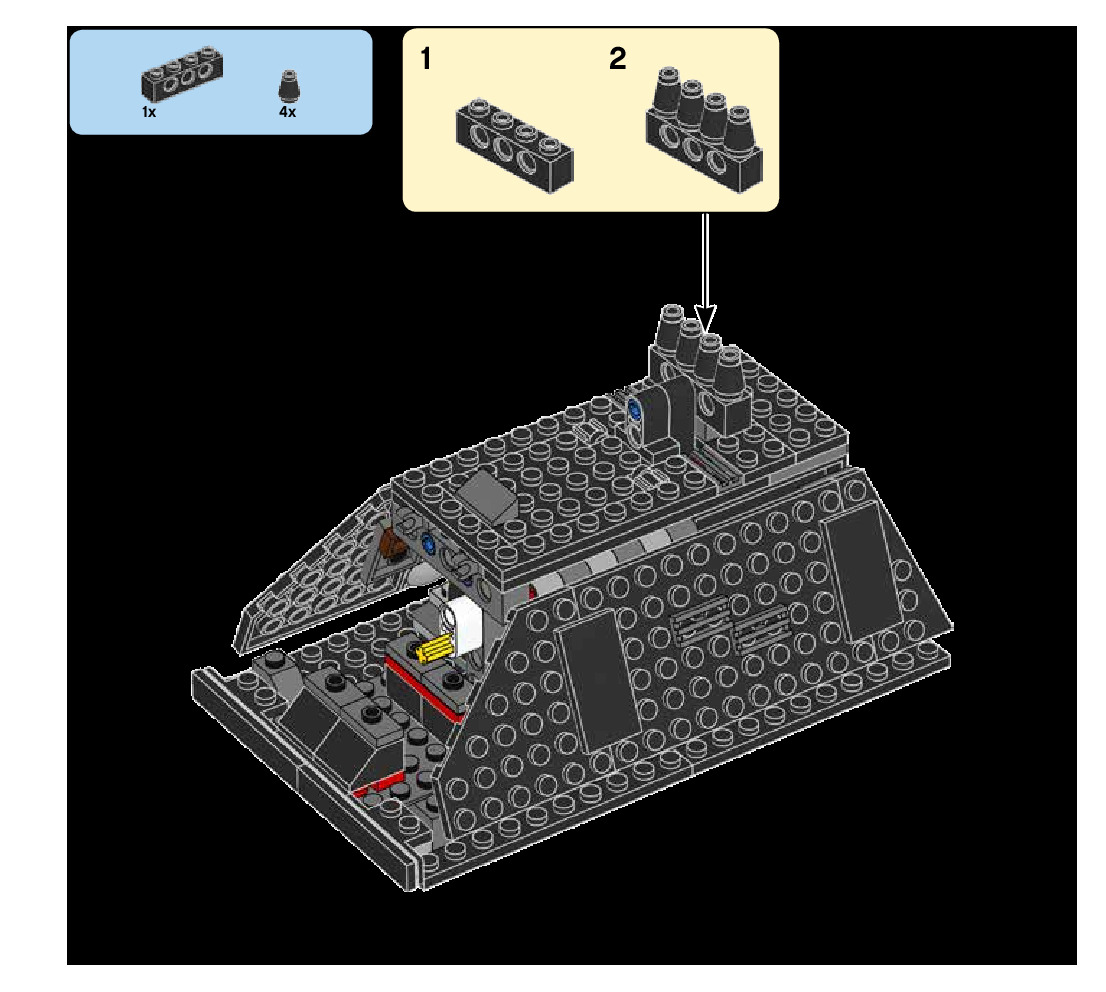 1x
4x

1
2