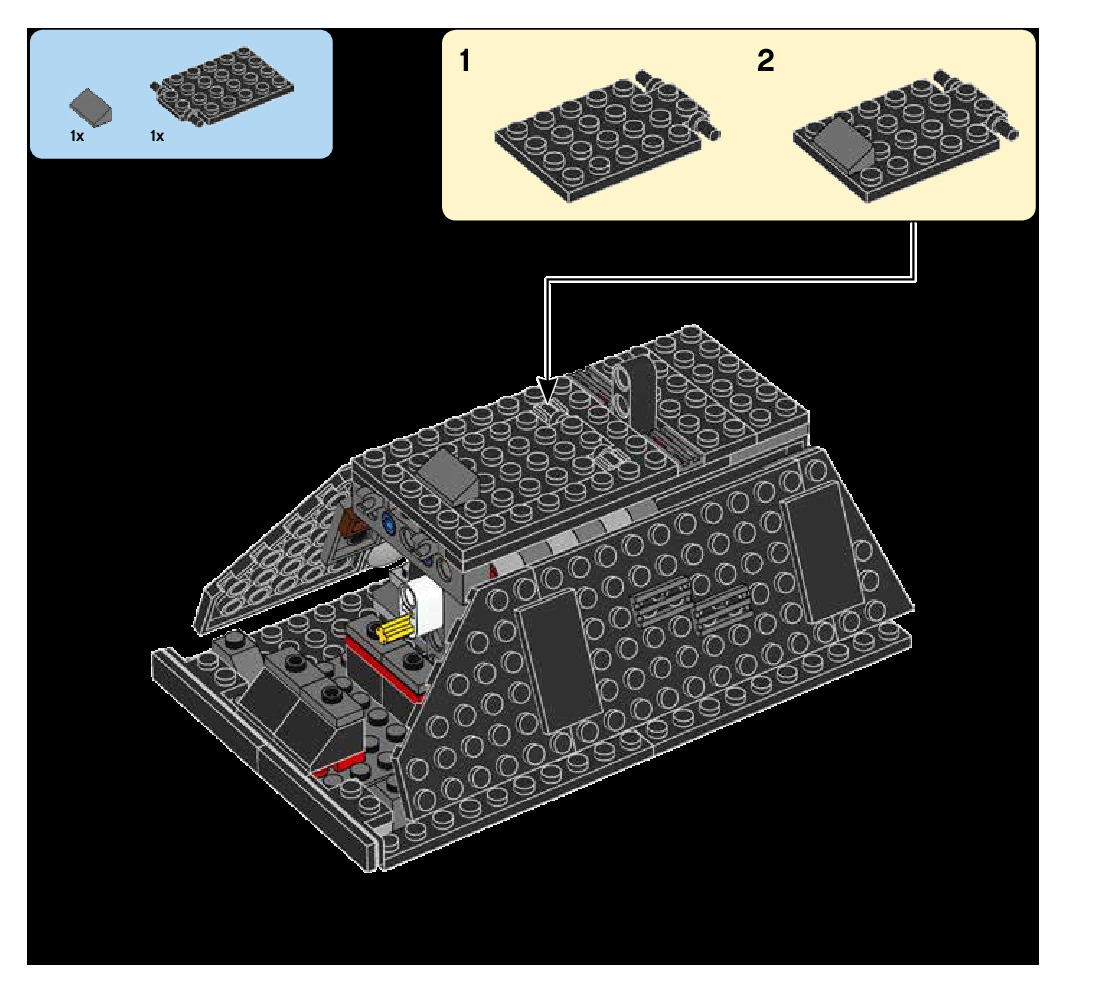 1x 1x

1

2