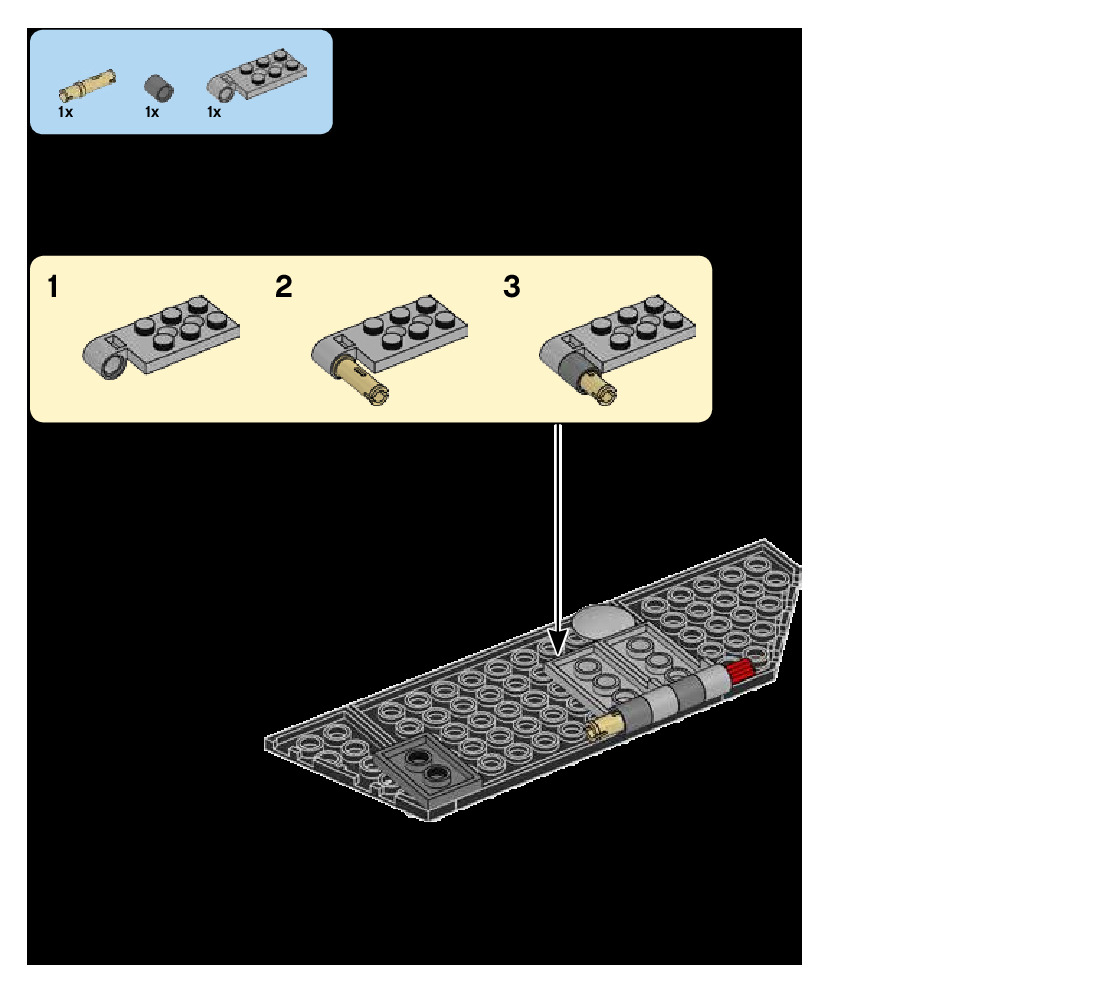 1x 1x 1x

1 2 3