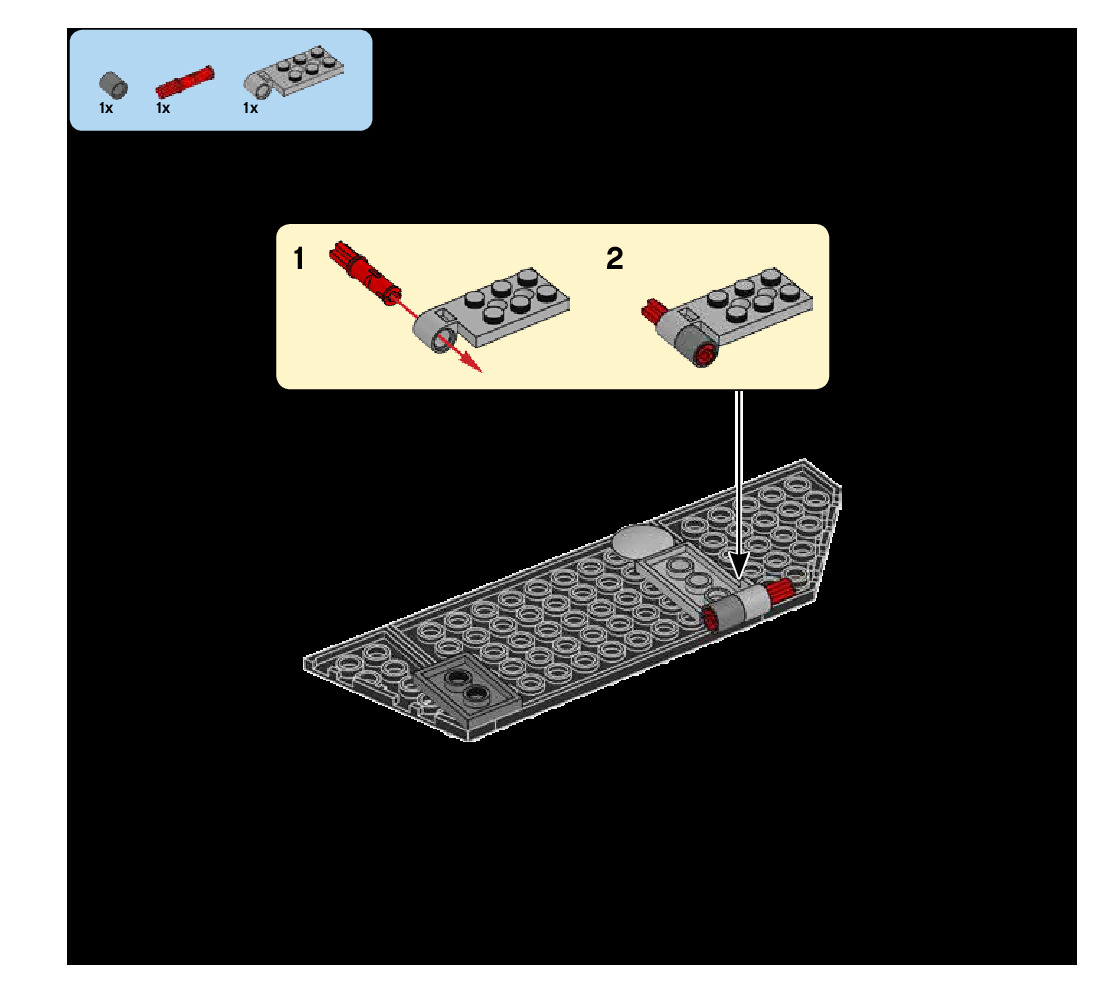 1x 1x 1x

1

2