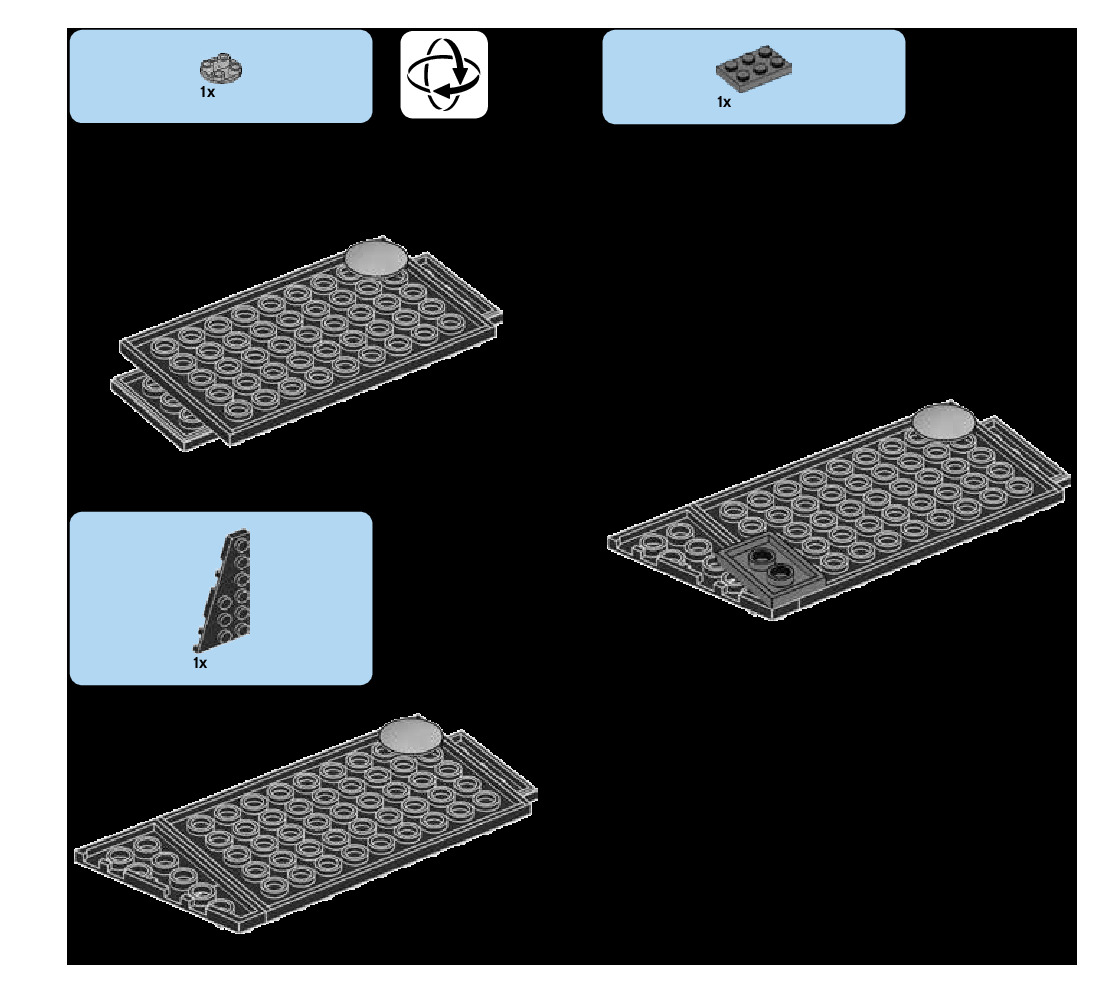 1x

1x

1x