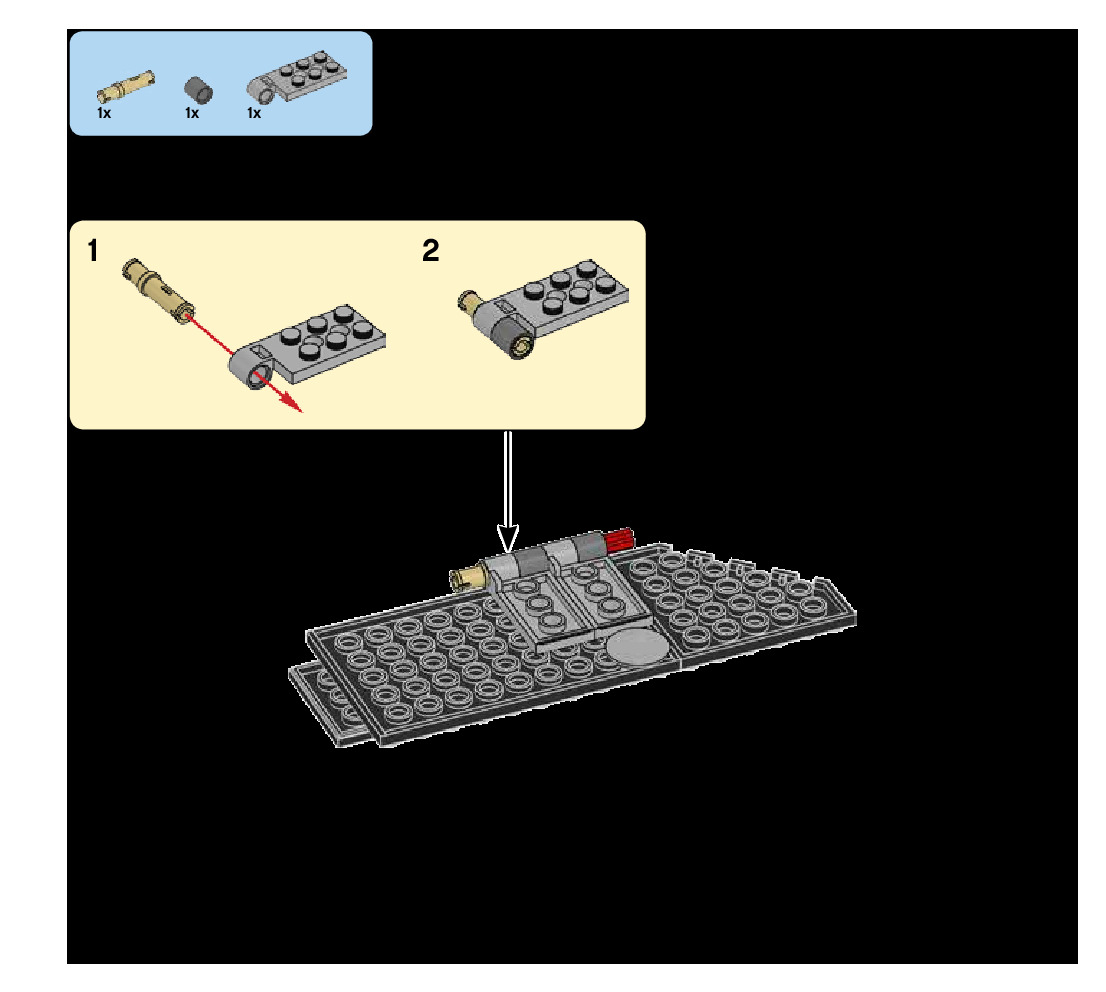 1x
1x
1x

1

2