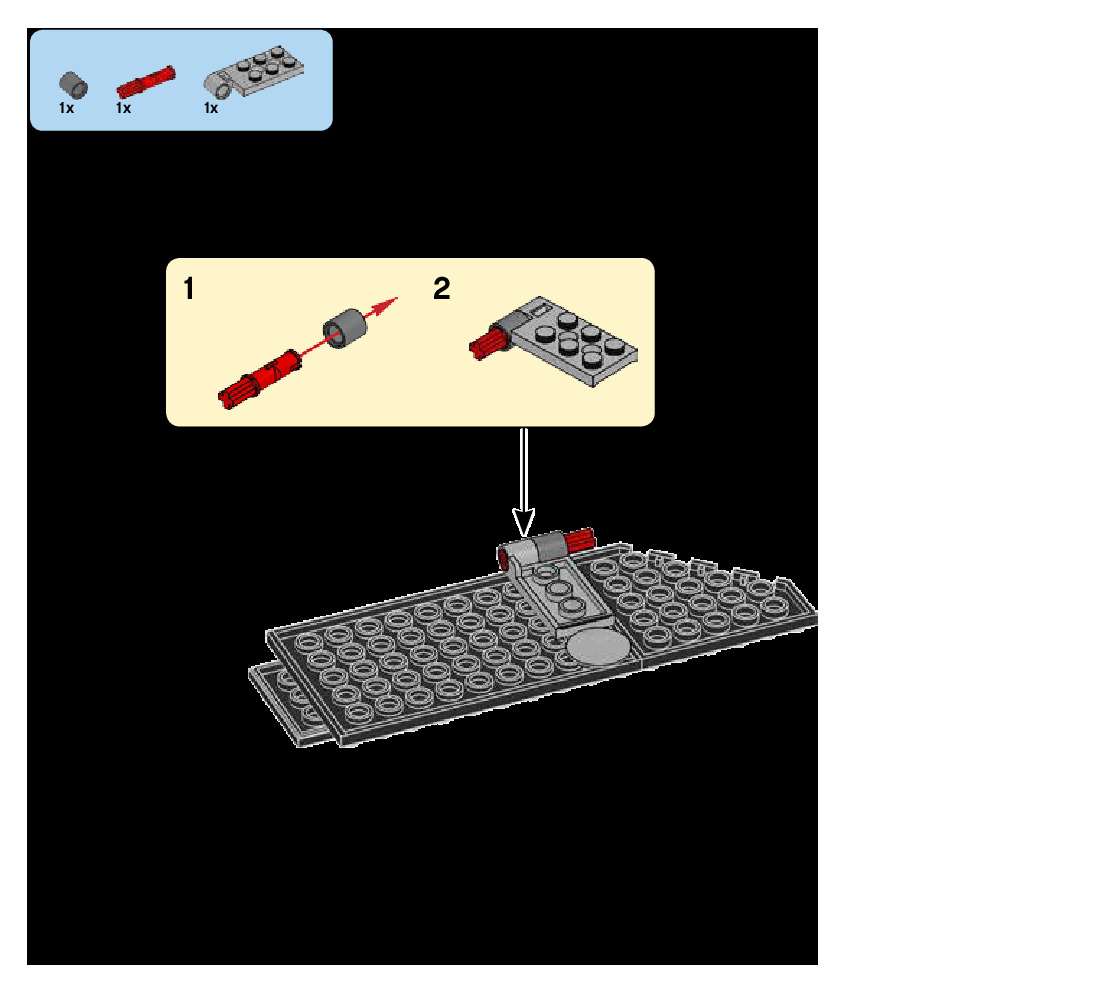 1x 1x 1x

1

2